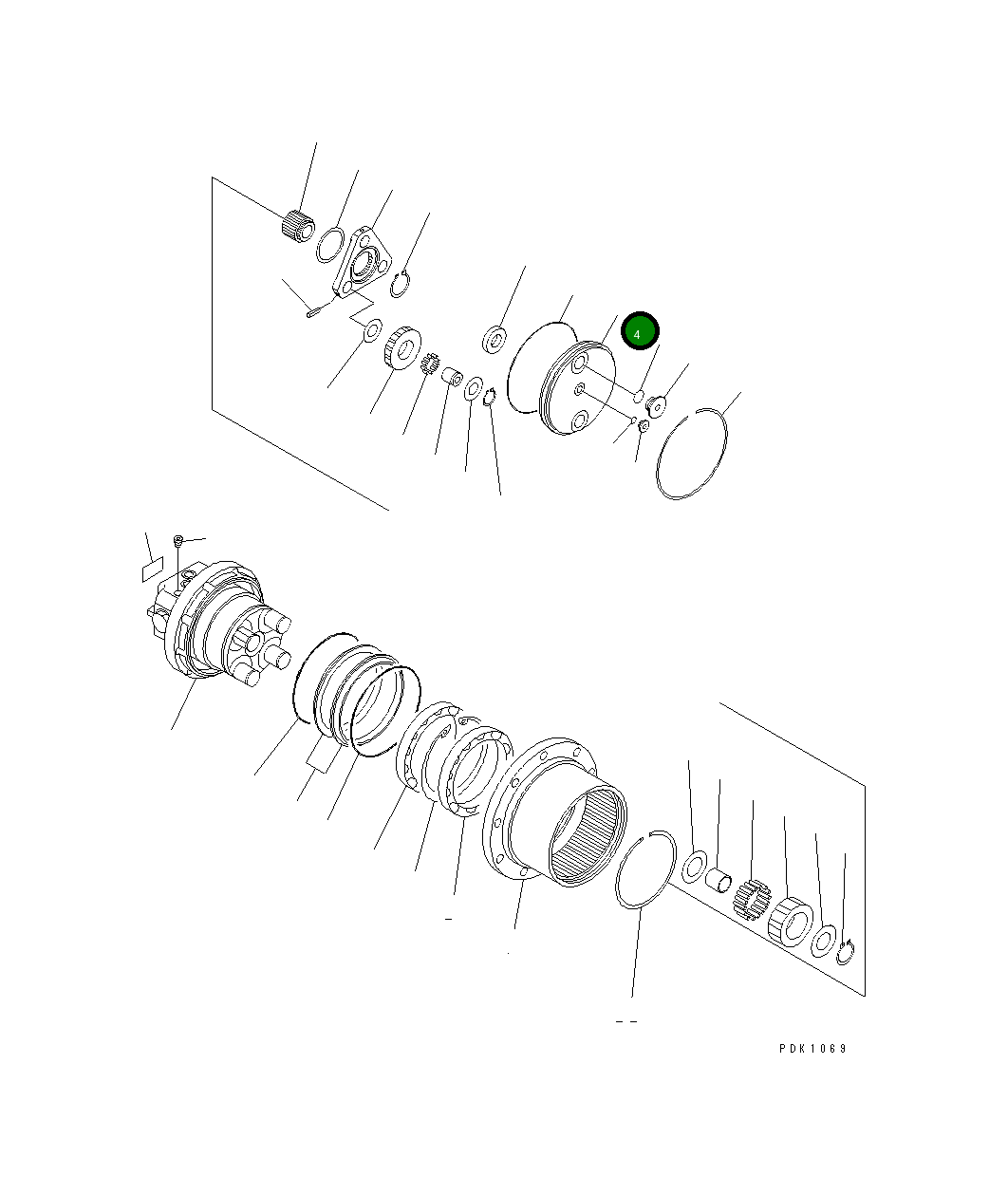 4

PDK1069