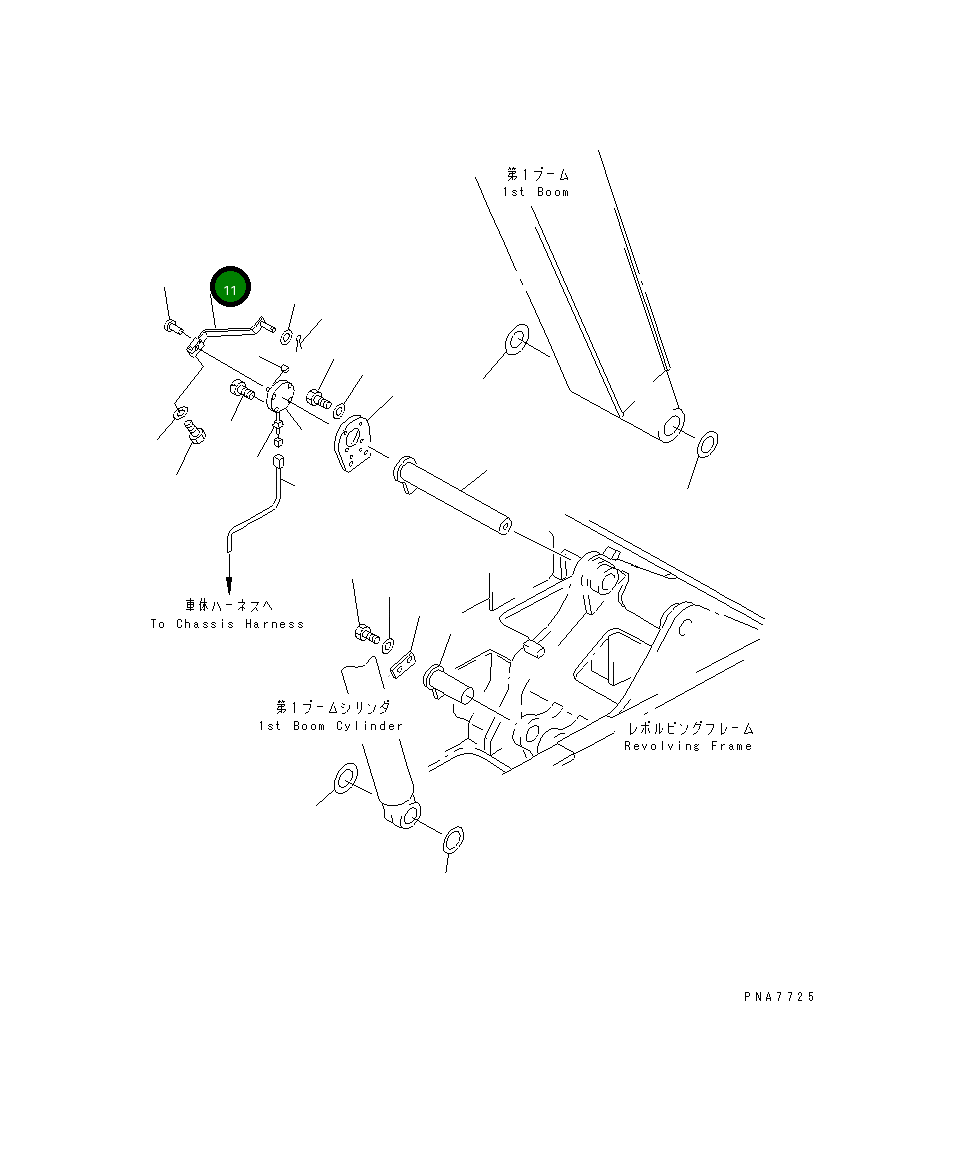 第１ブーム
1st Boom

11

車体ハーネスへ
To Chassis Harness

第１ブームシリンダ
1st Boom Cylinder

レボルビングフレーム
Revolving Frame

PNA7725