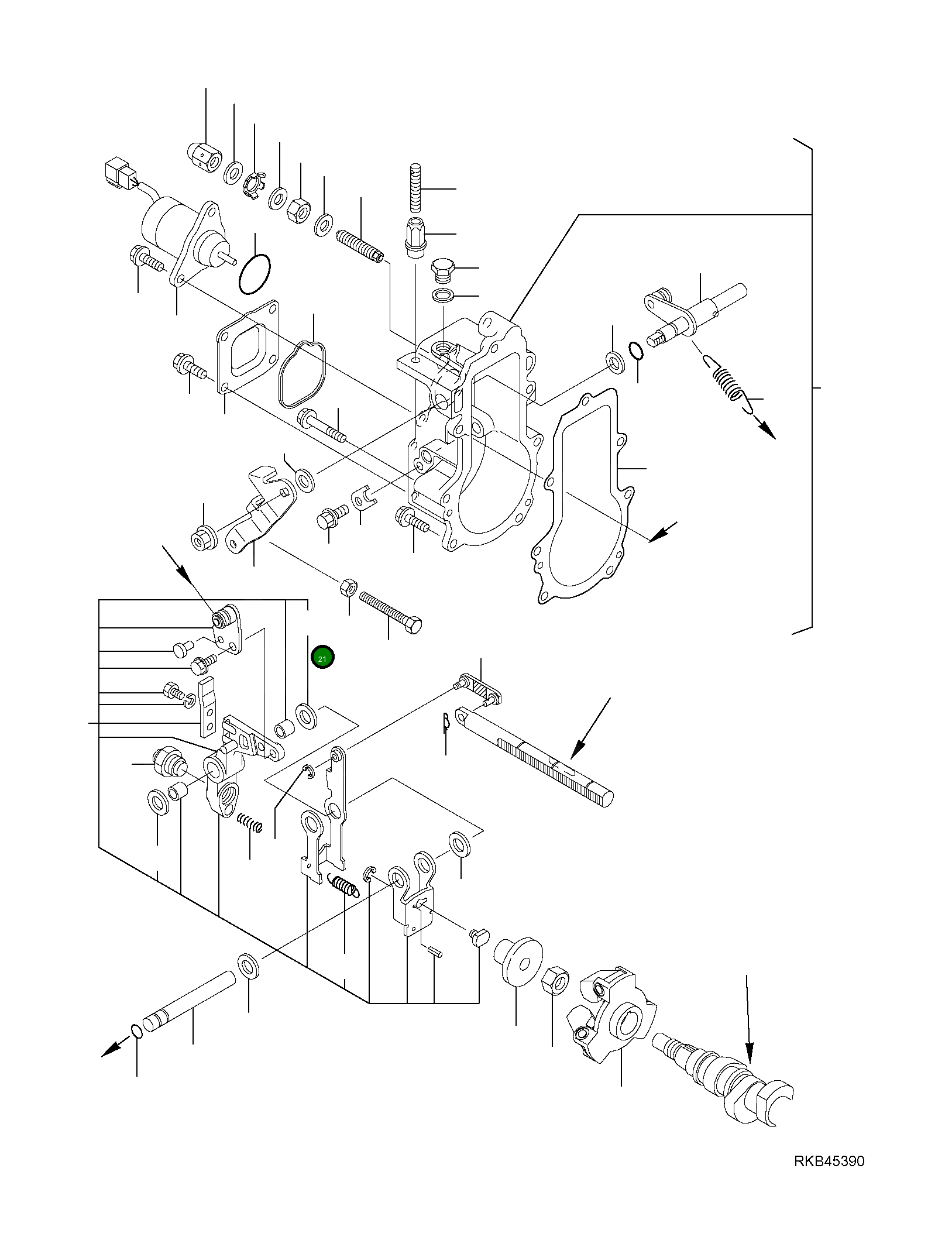 21

RKB45390