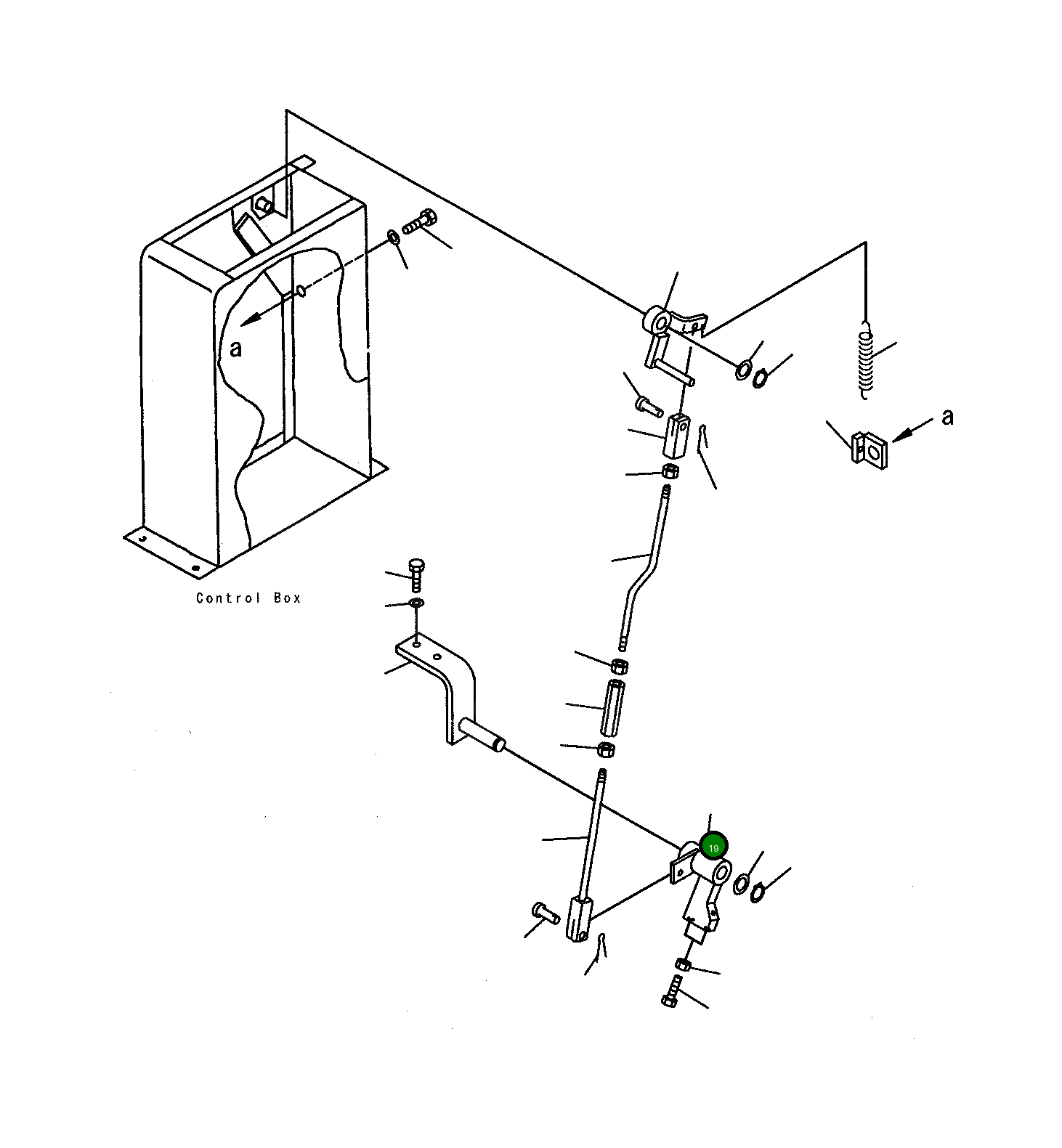 a

a

Control Box

19