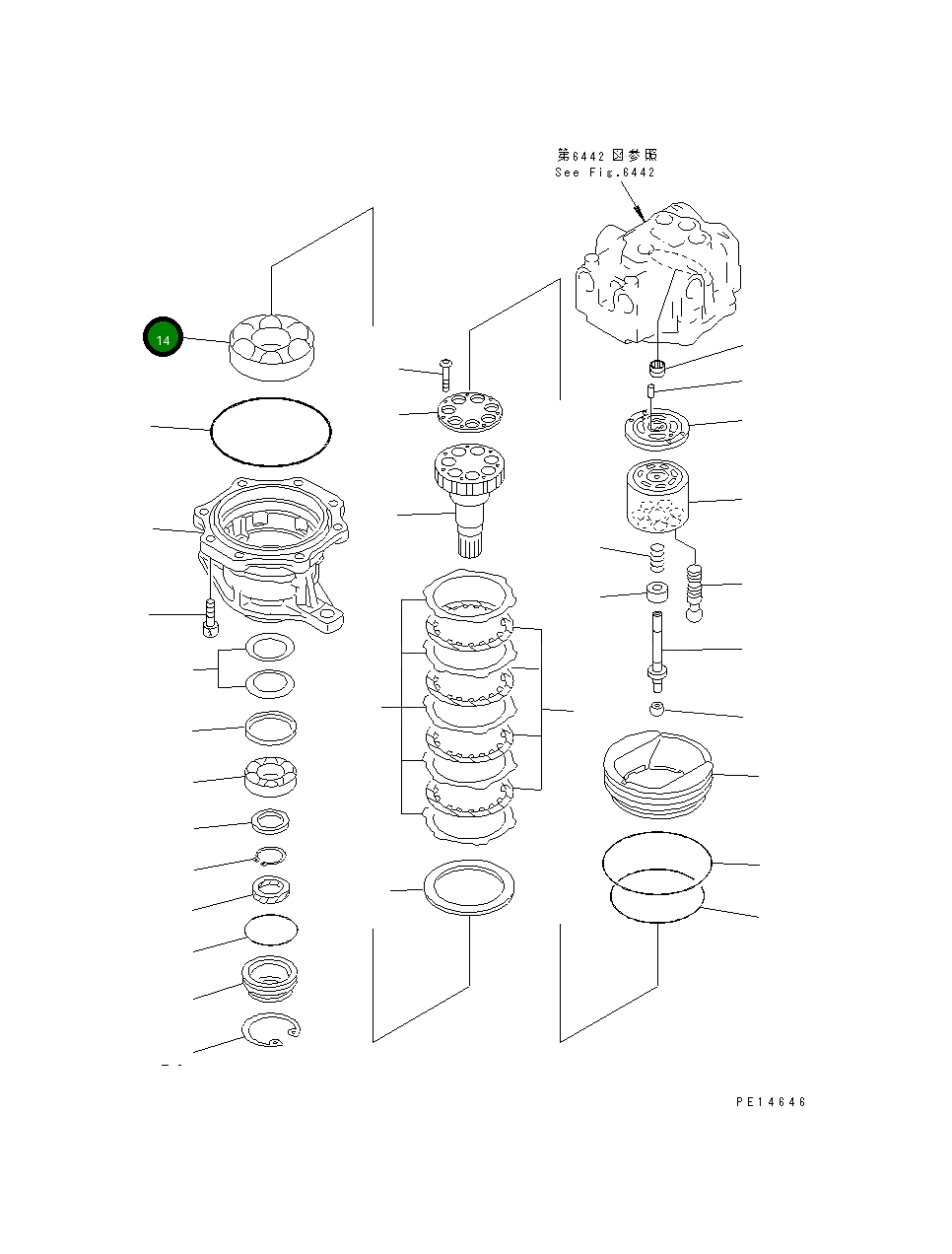 第6442図参照
See Fig.6442

14

PE14646