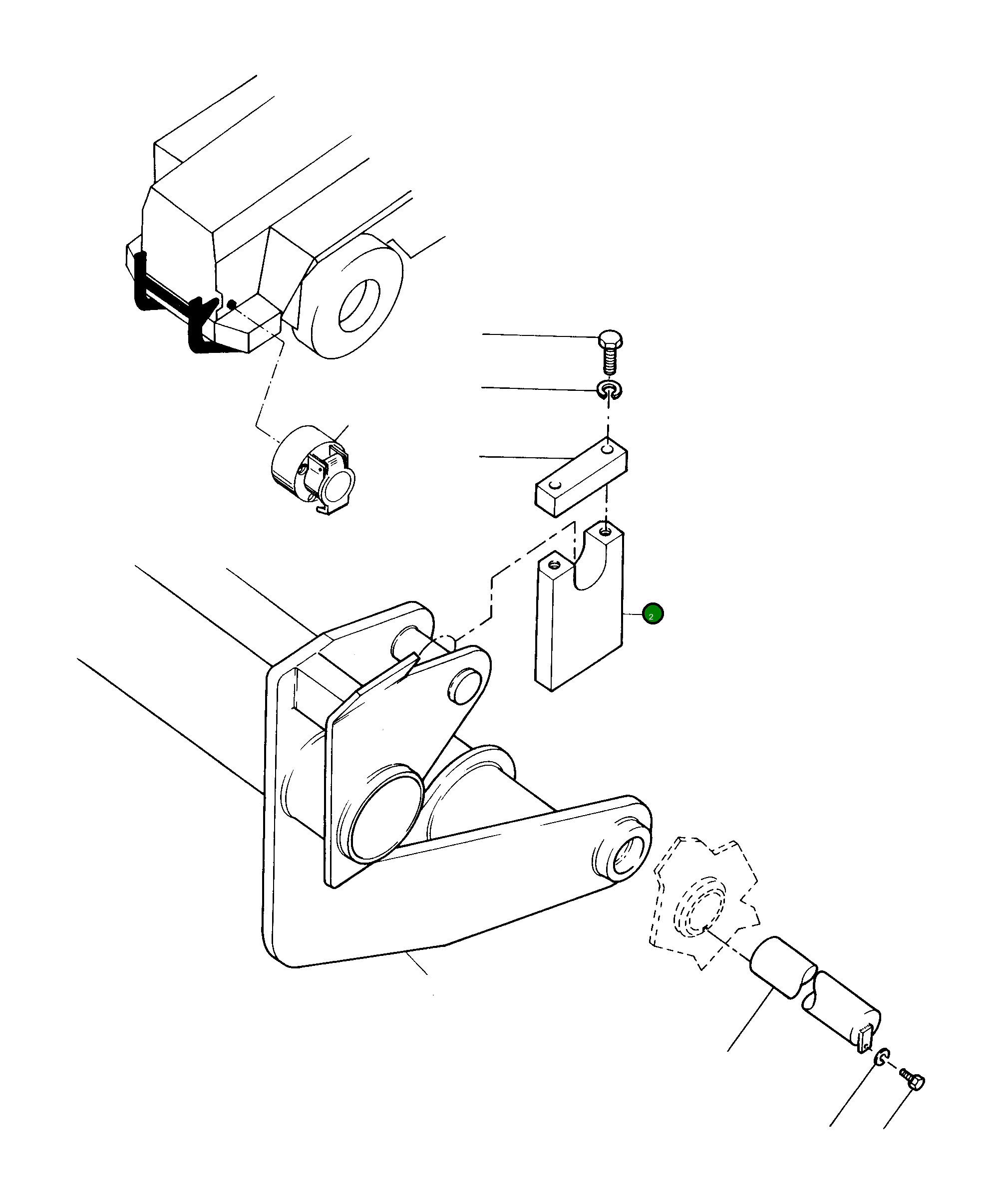 2