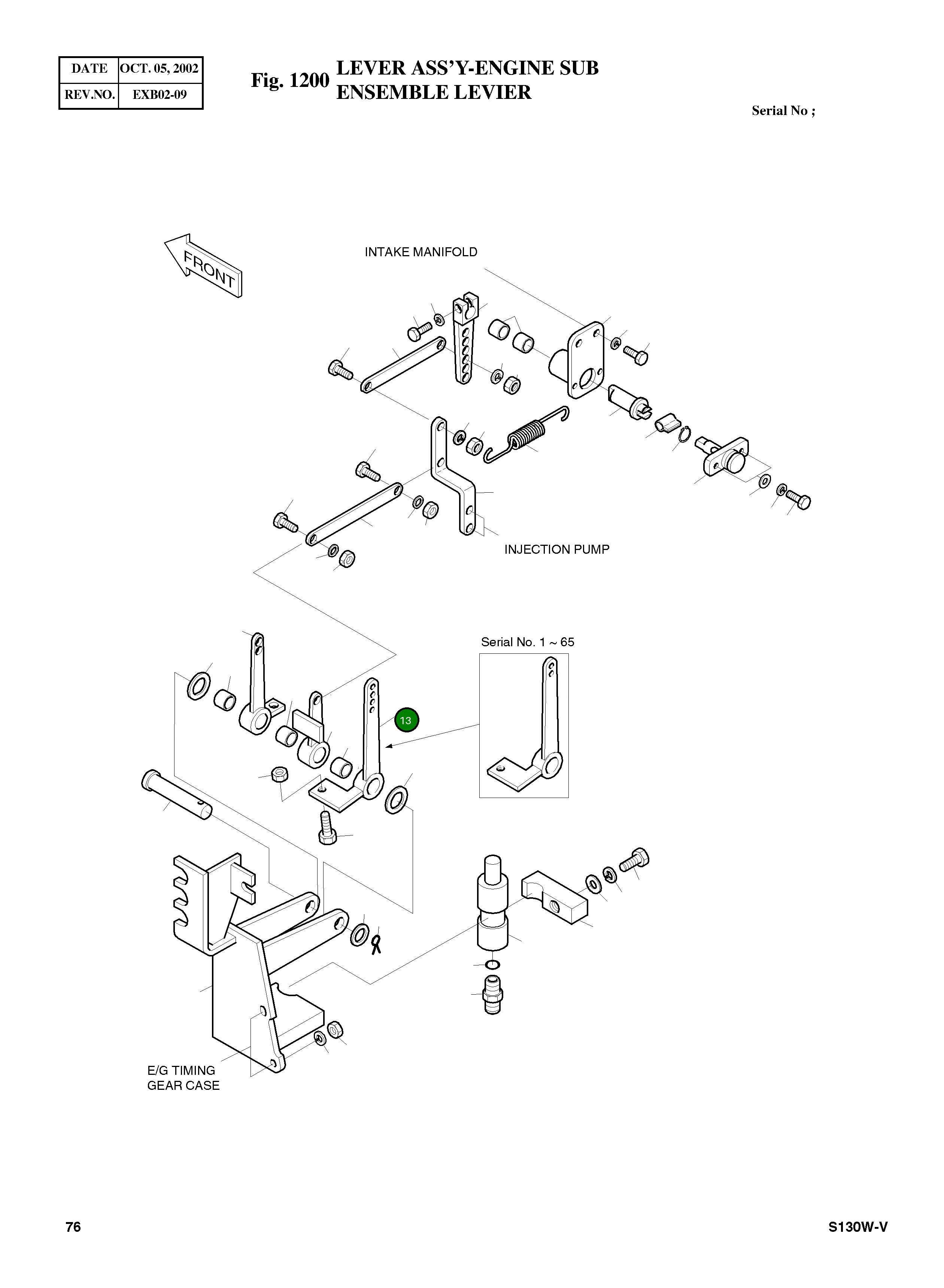 | DATE | OCT. 05, 2002 |
|---|---|
| REV.NO. | EXB02-09 |

Fig. 1200 LEVER ASS'Y-ENGINE SUB
ENSEMBLE LEVIER

Serial No ;

FRONT

INTAKE MANIFOLD

INJECTION PUMP

Serial No. 1 ~ 65

13

E/G TIMING GEAR CASE

76

S130W-V