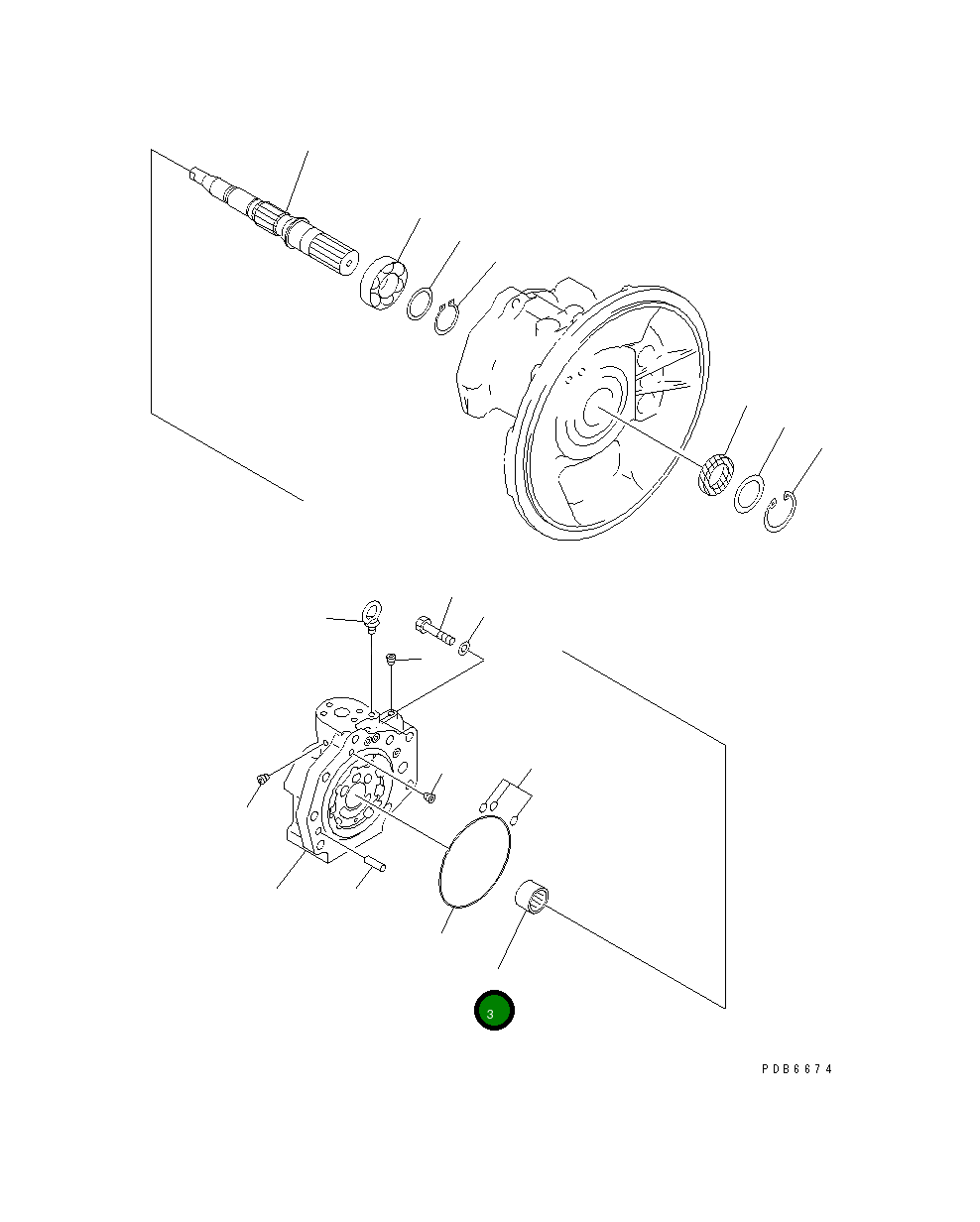 3

PDB6674