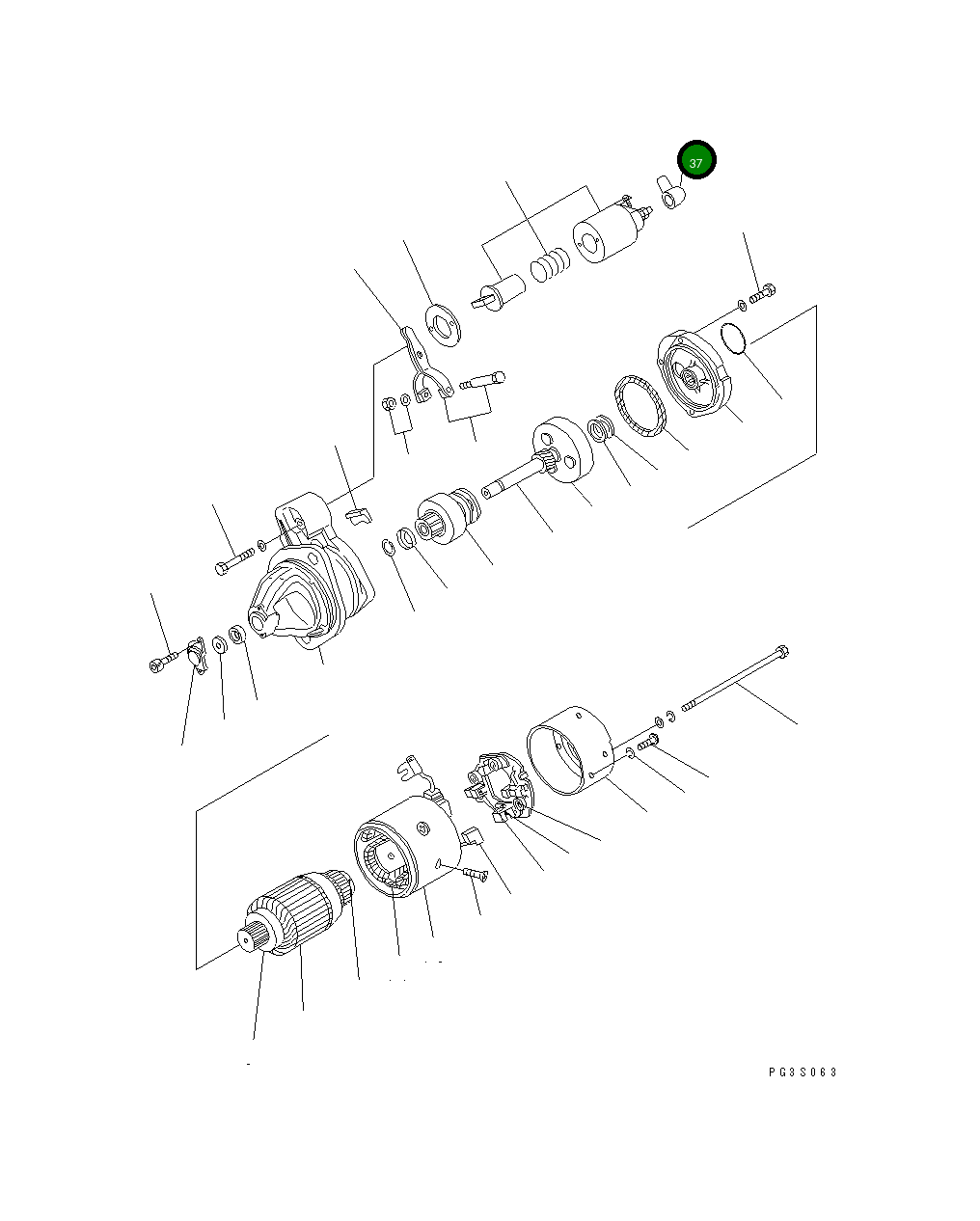 37

PG3S063