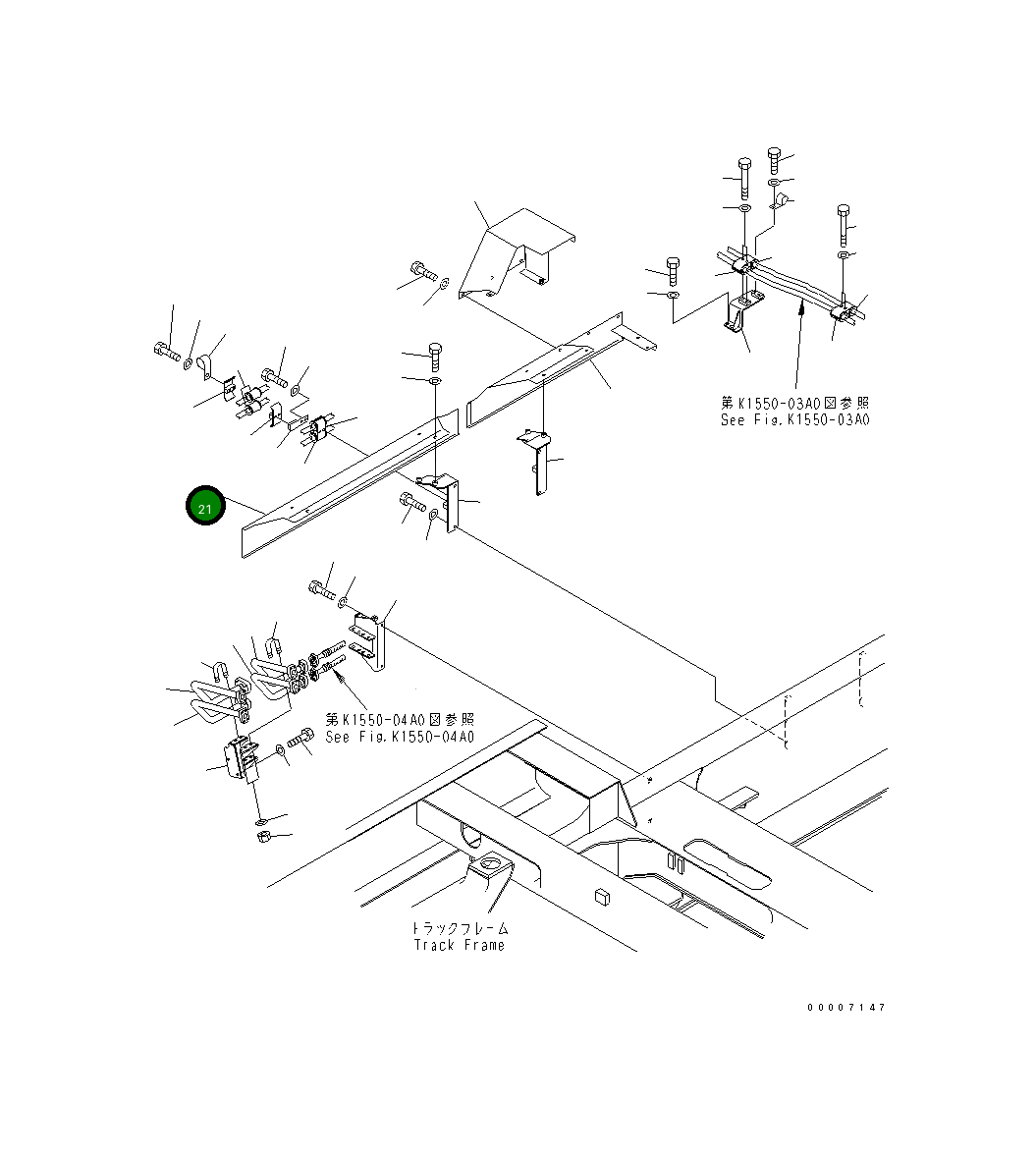 第K1550-03A0図参照
See Fig.K1550-03A0

21

第K1550-04A0図参照
See Fig.K1550-04A0

トラックフレーム
Track Frame

00007147