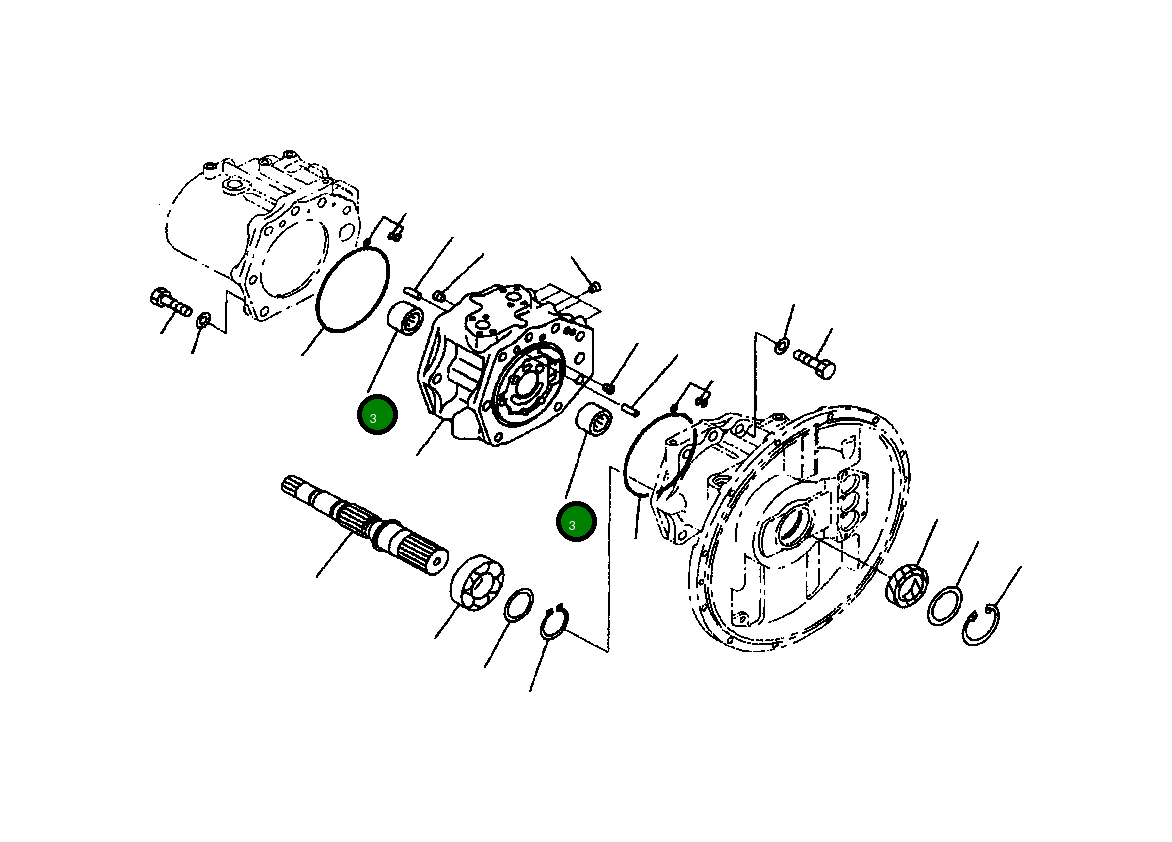 3
3