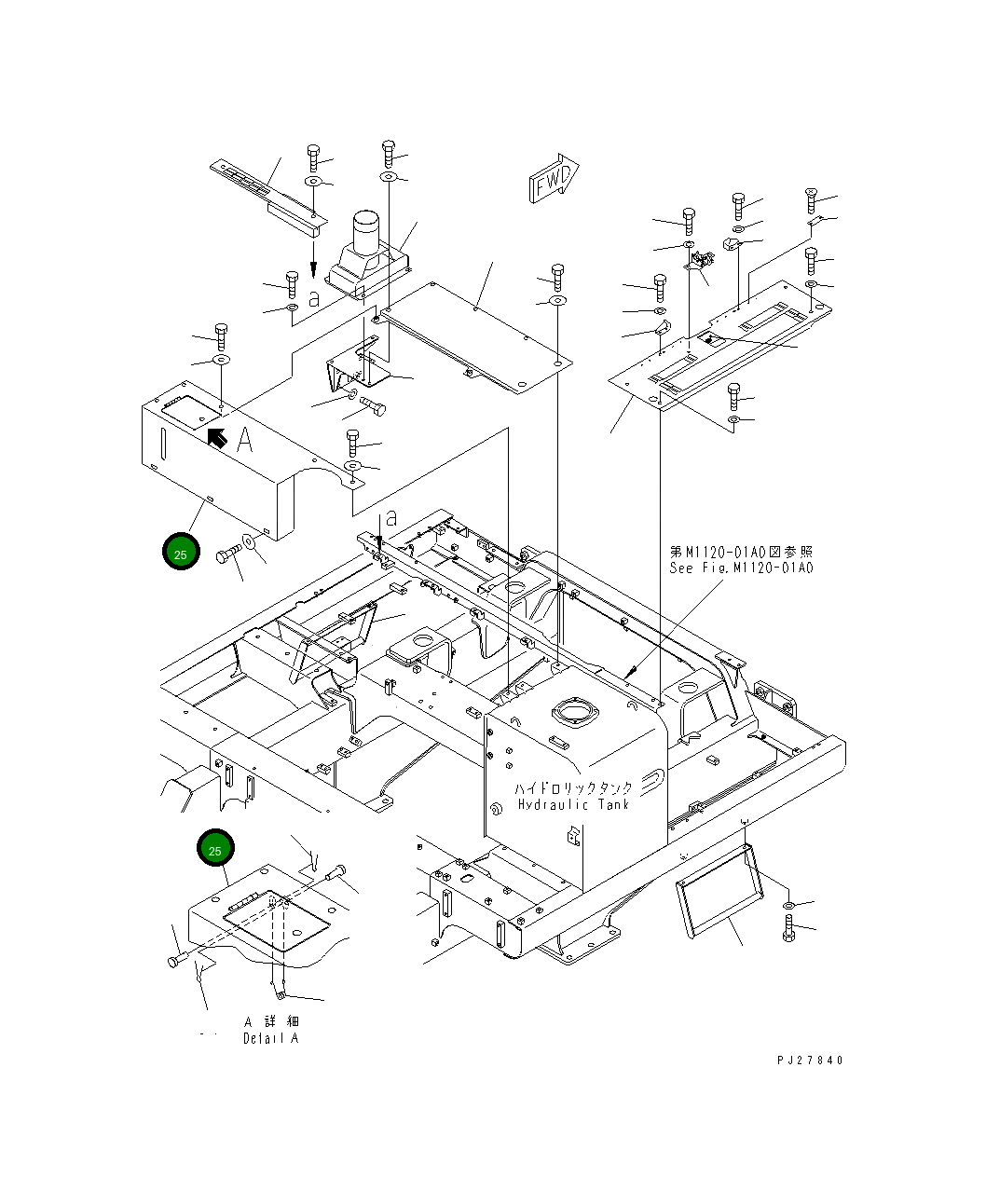 FWD

a

A

25

a

第M1120-01A0図参照
See Fig.M1120-01A0

ハイドロリックタンク
Hydraulic Tank

25

A 詳 細
Detail A

PJ27840