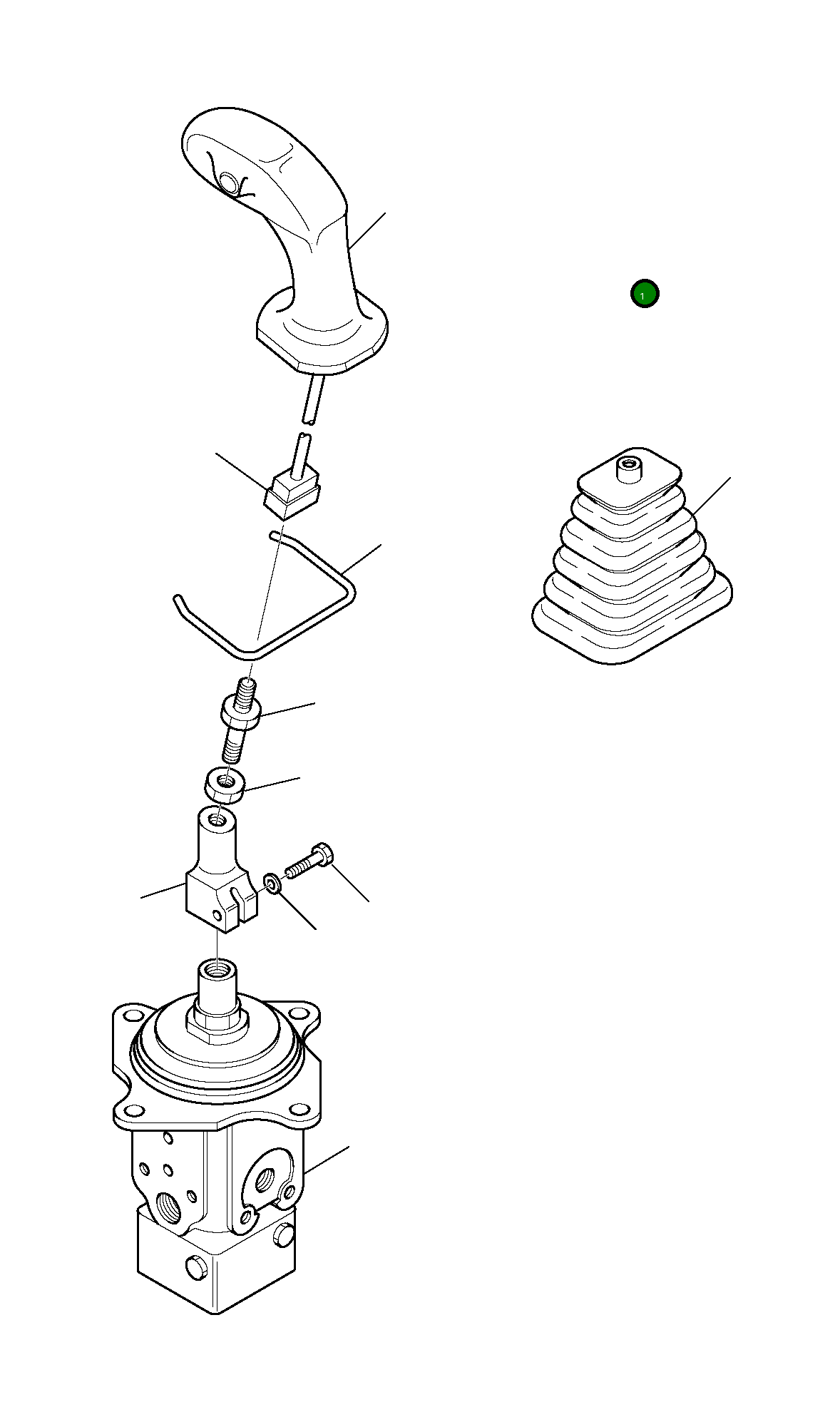 1