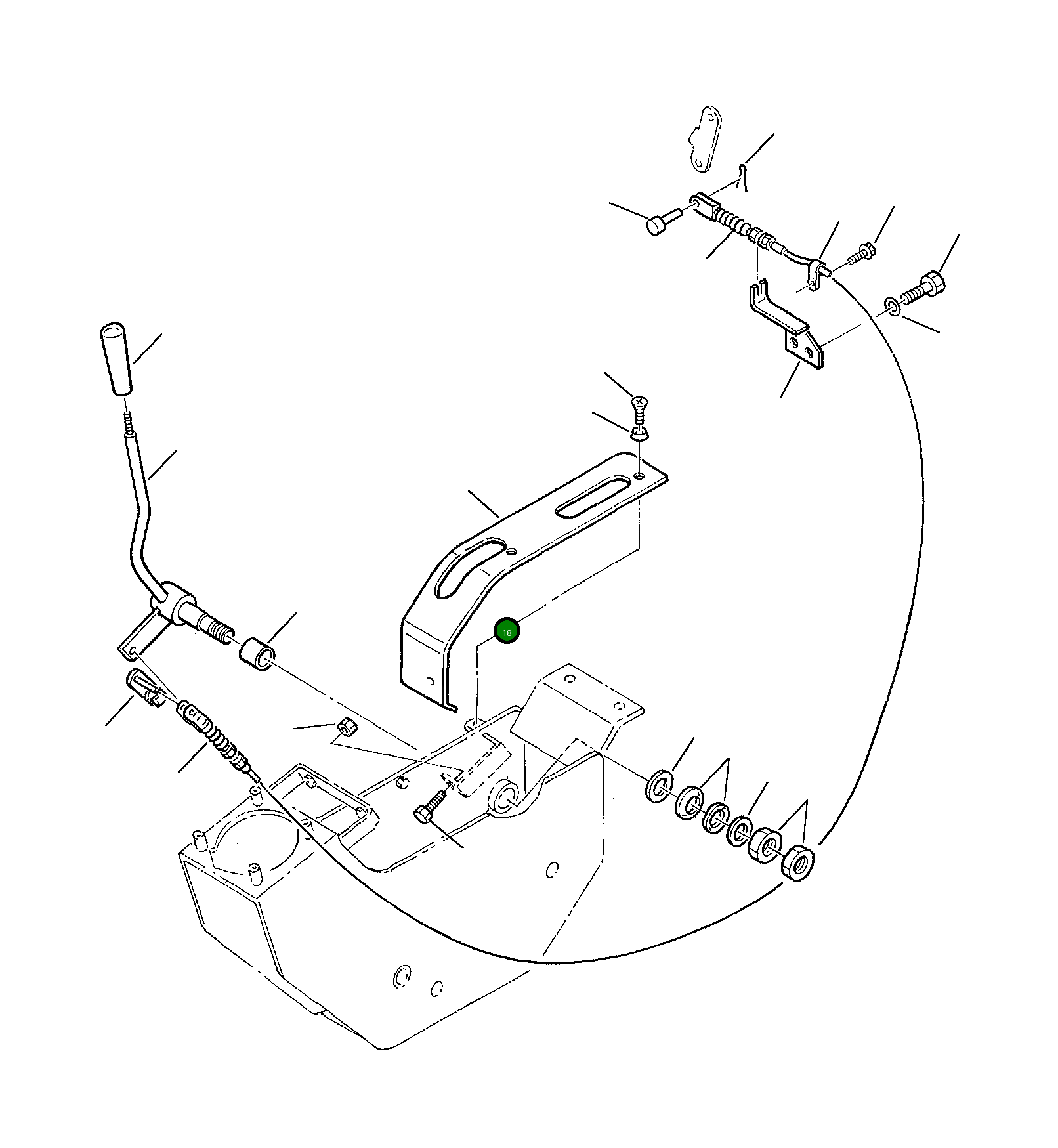 18