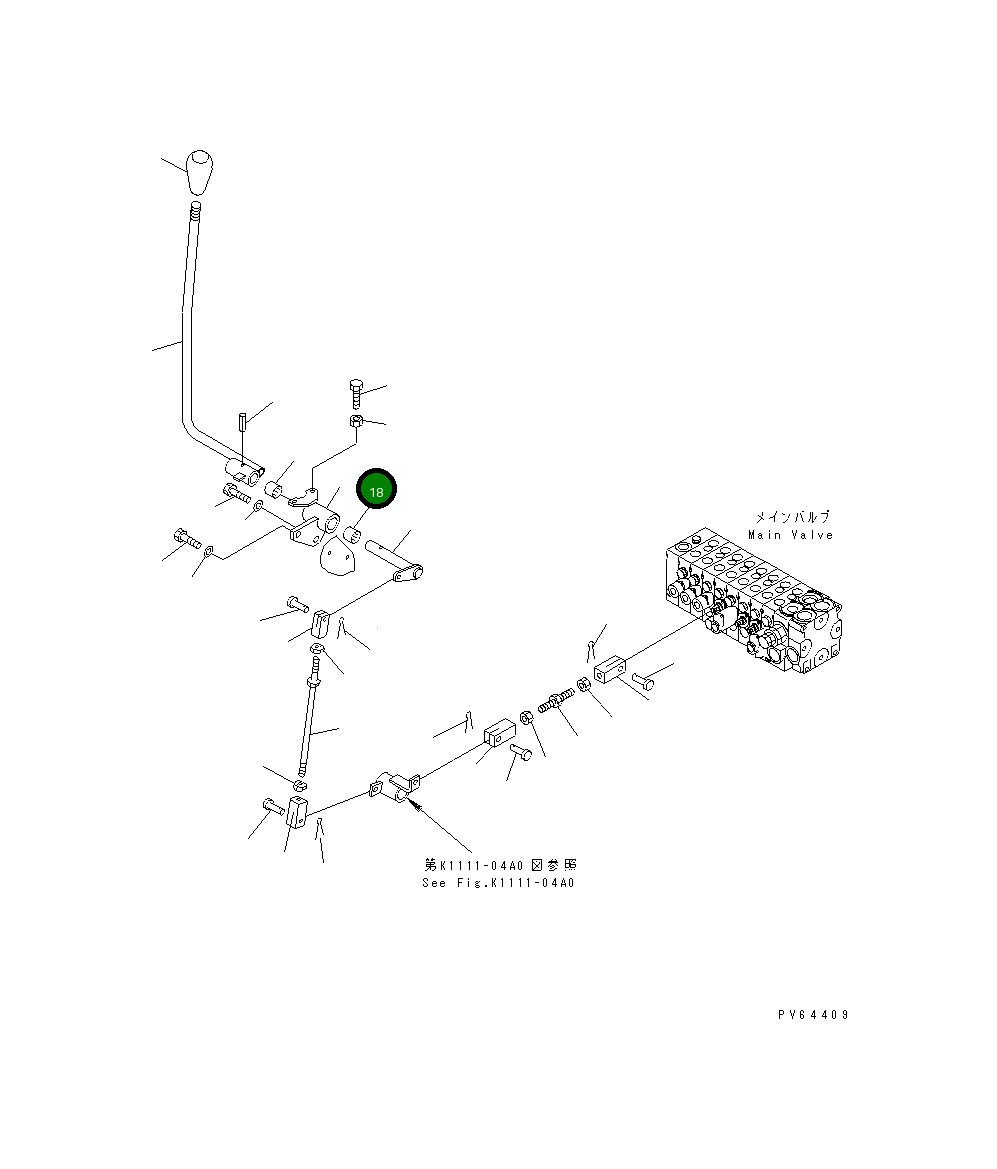 18

メインバルブ
Main Valve

第K1111-04A0図参照
See Fig.K1111-04A0

PV64409