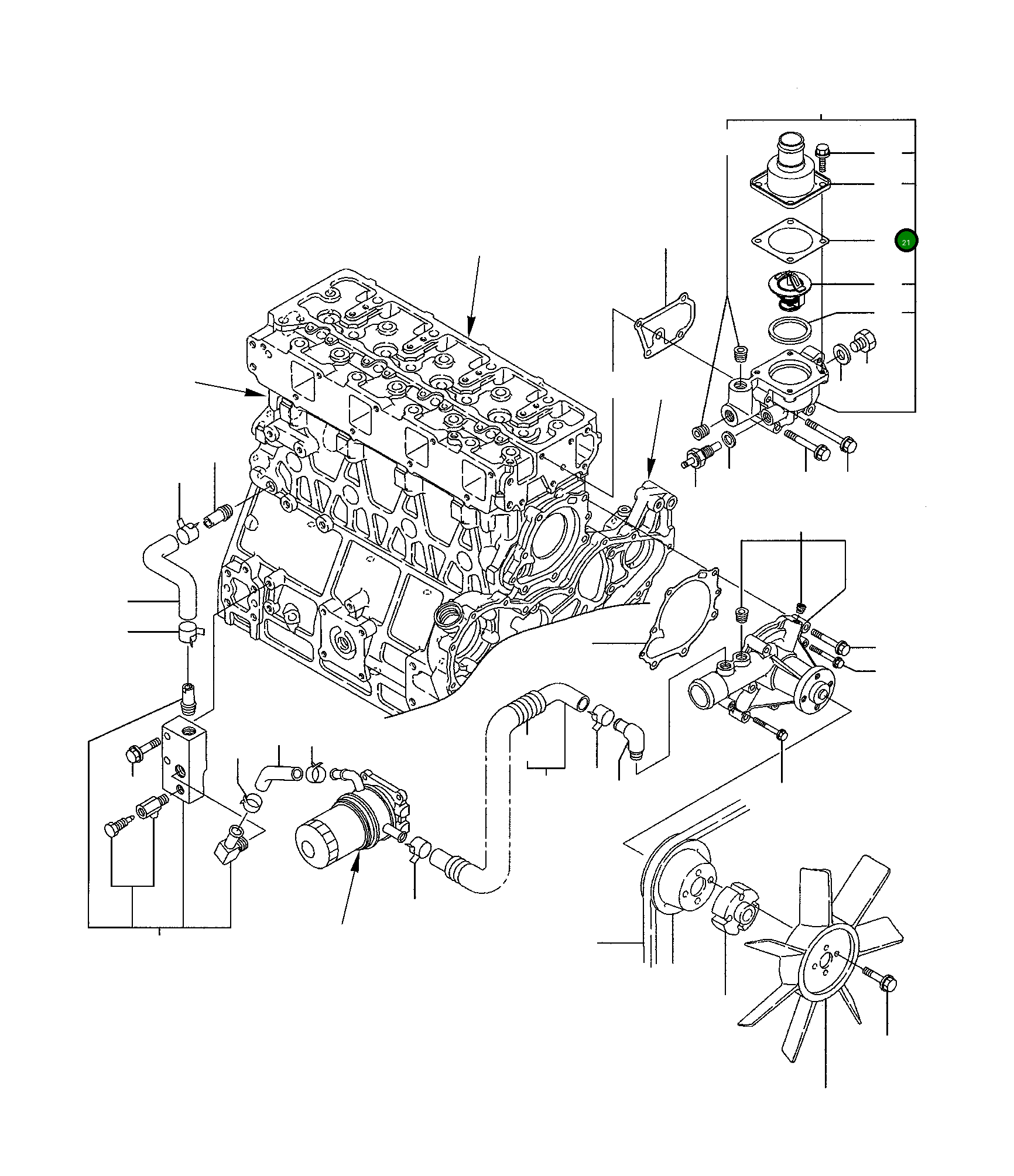 21