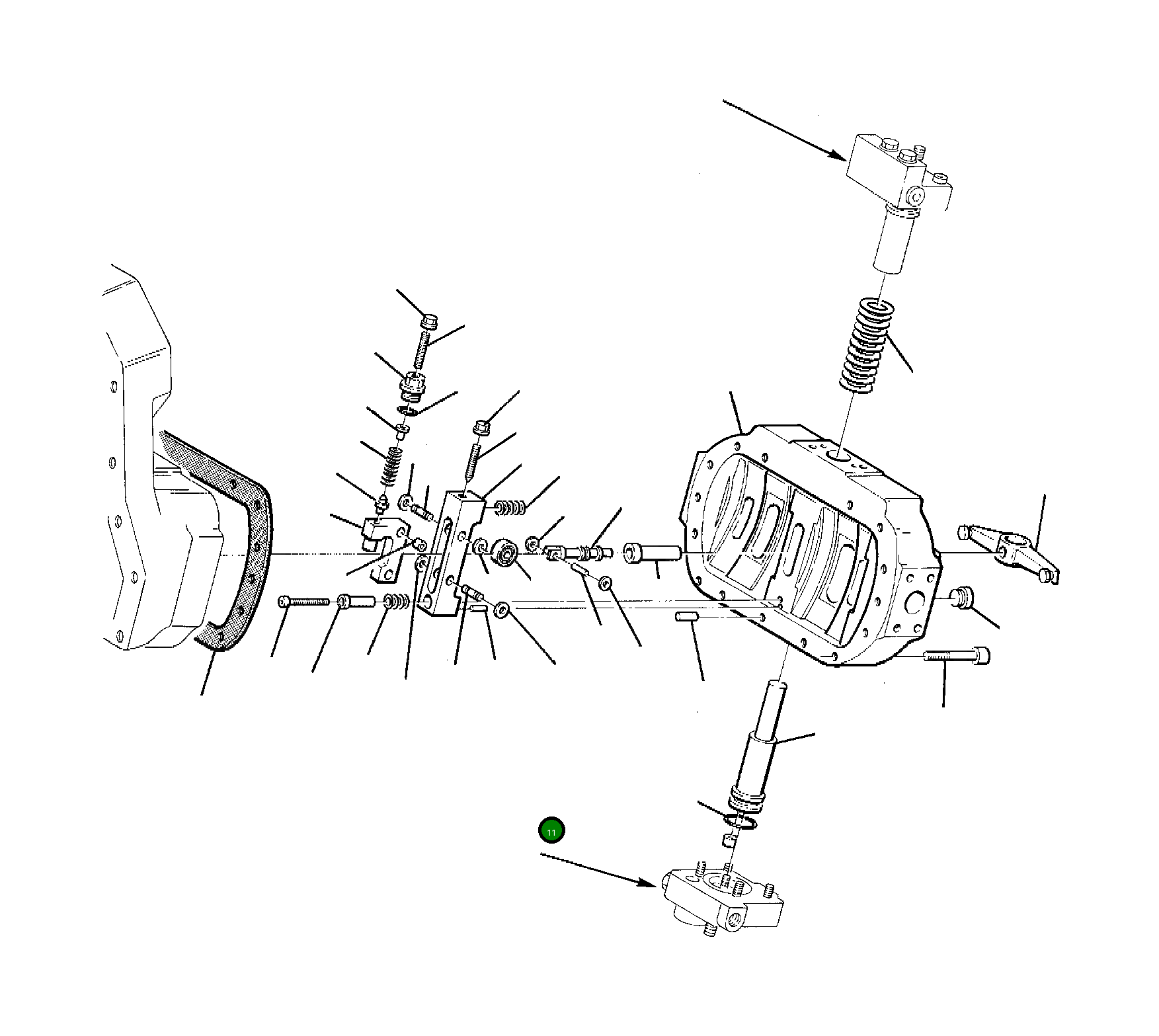 11