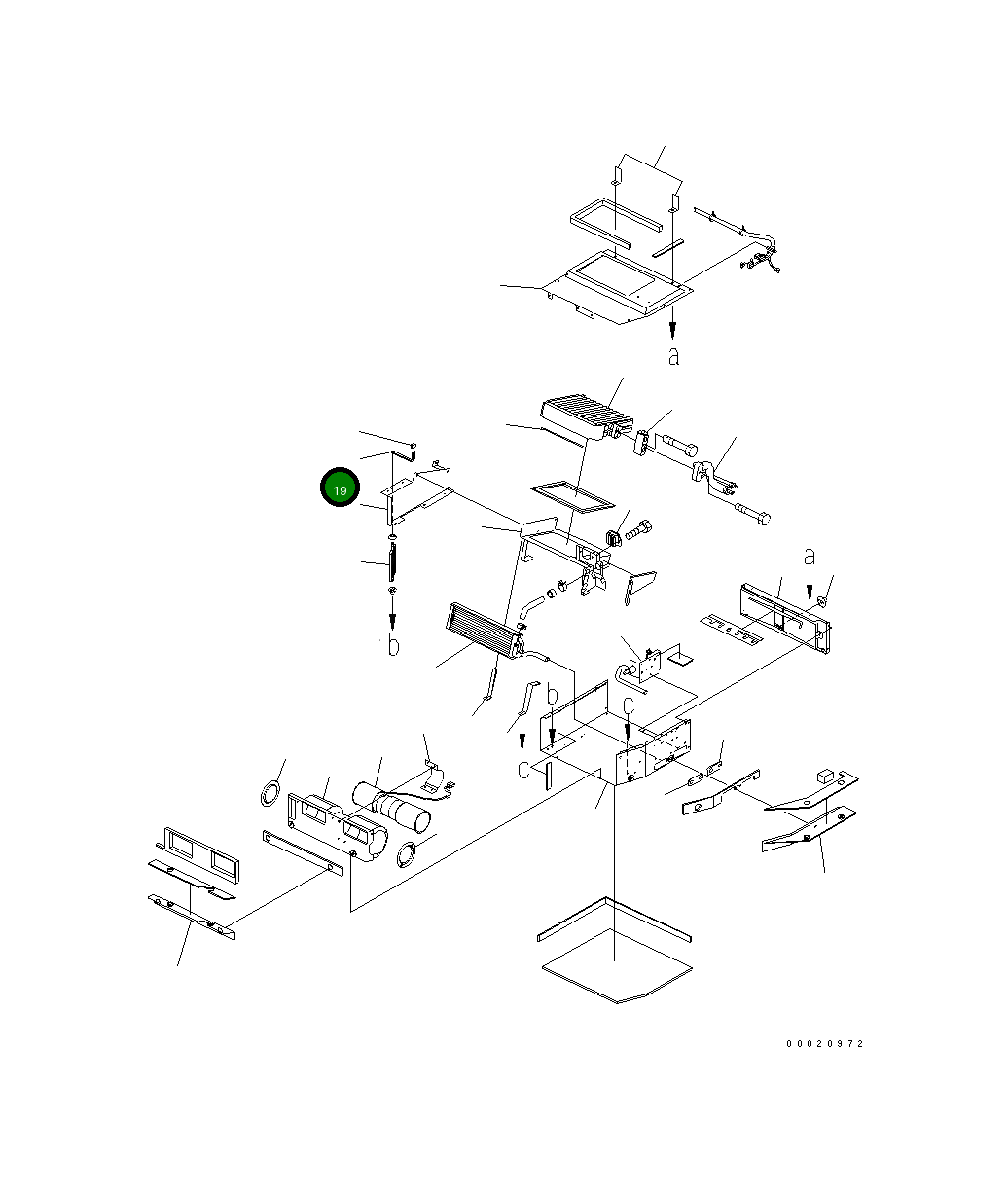 a

19

a

b

b

c

c

00020972