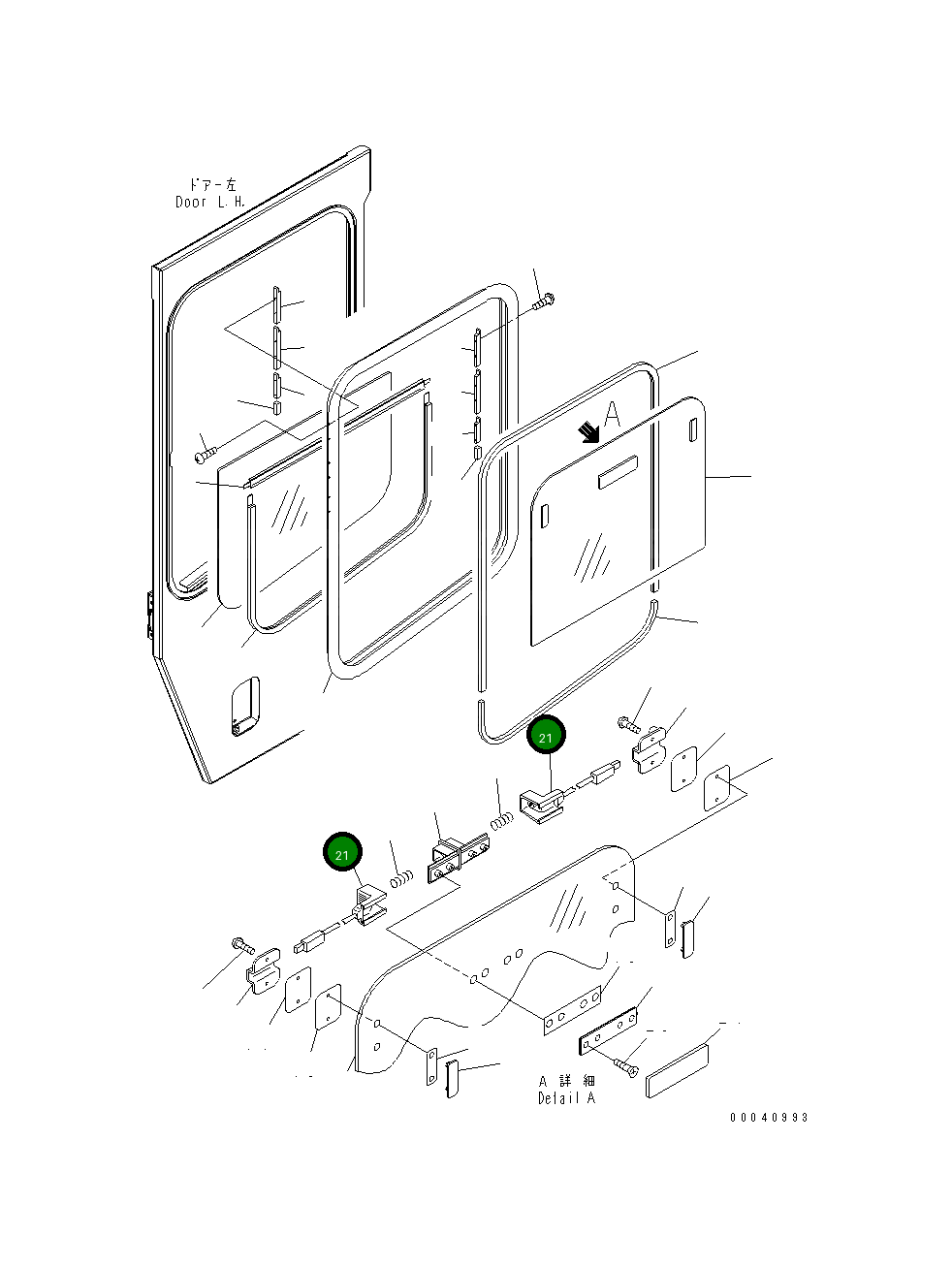 ドアー左
Door L.H.

A

21

21

A 詳細
Detail A

00040993