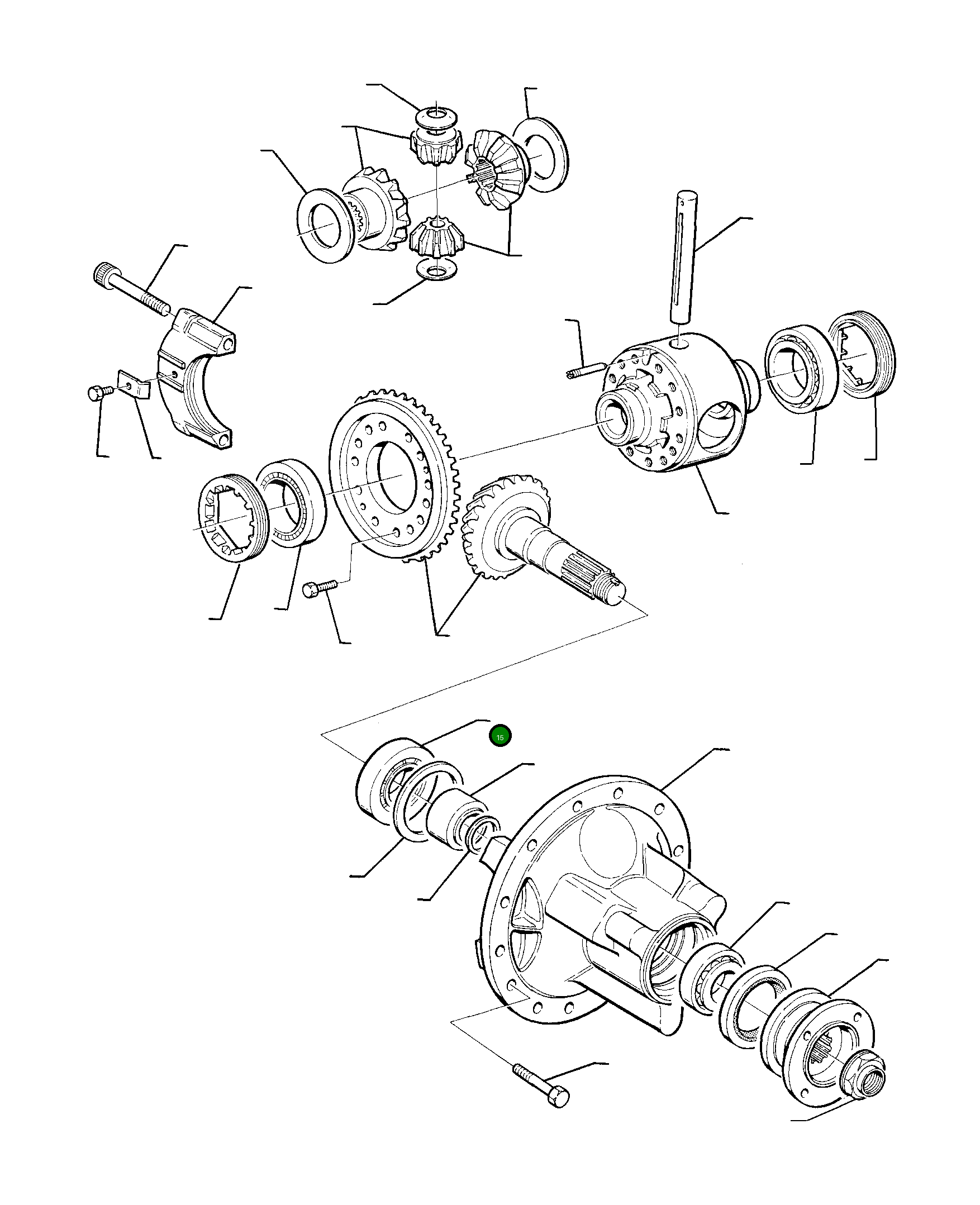 15