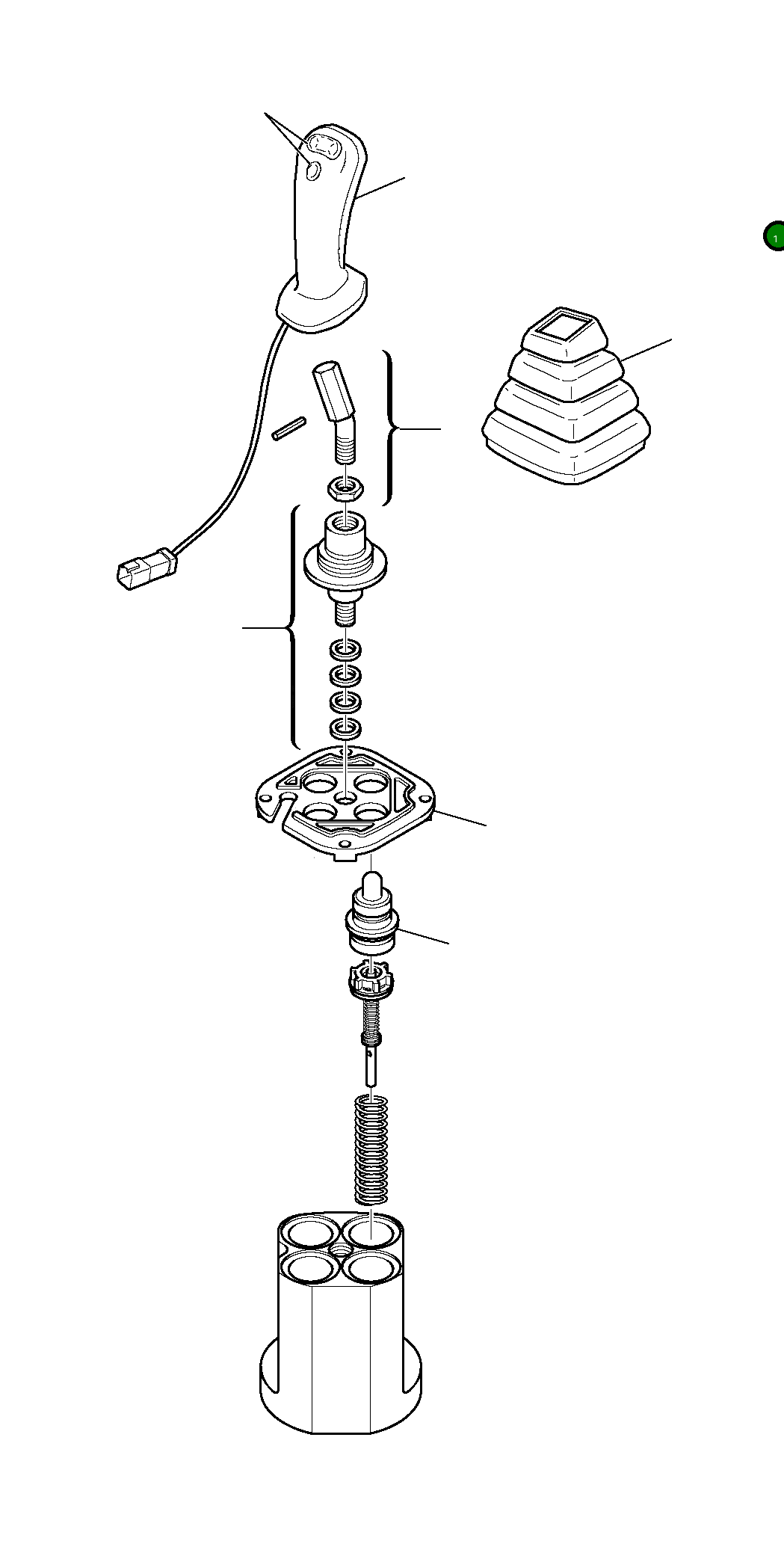 1