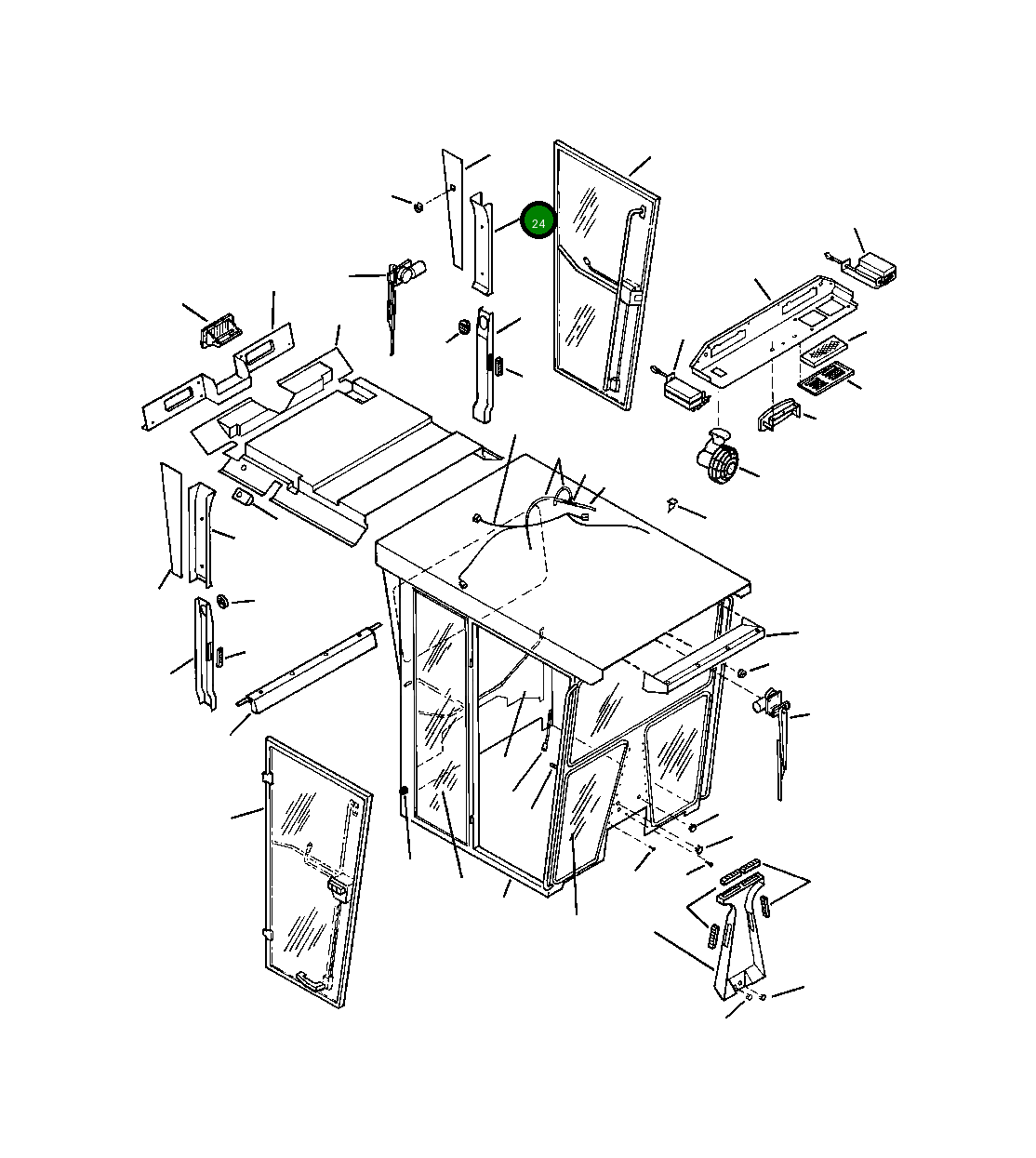 24