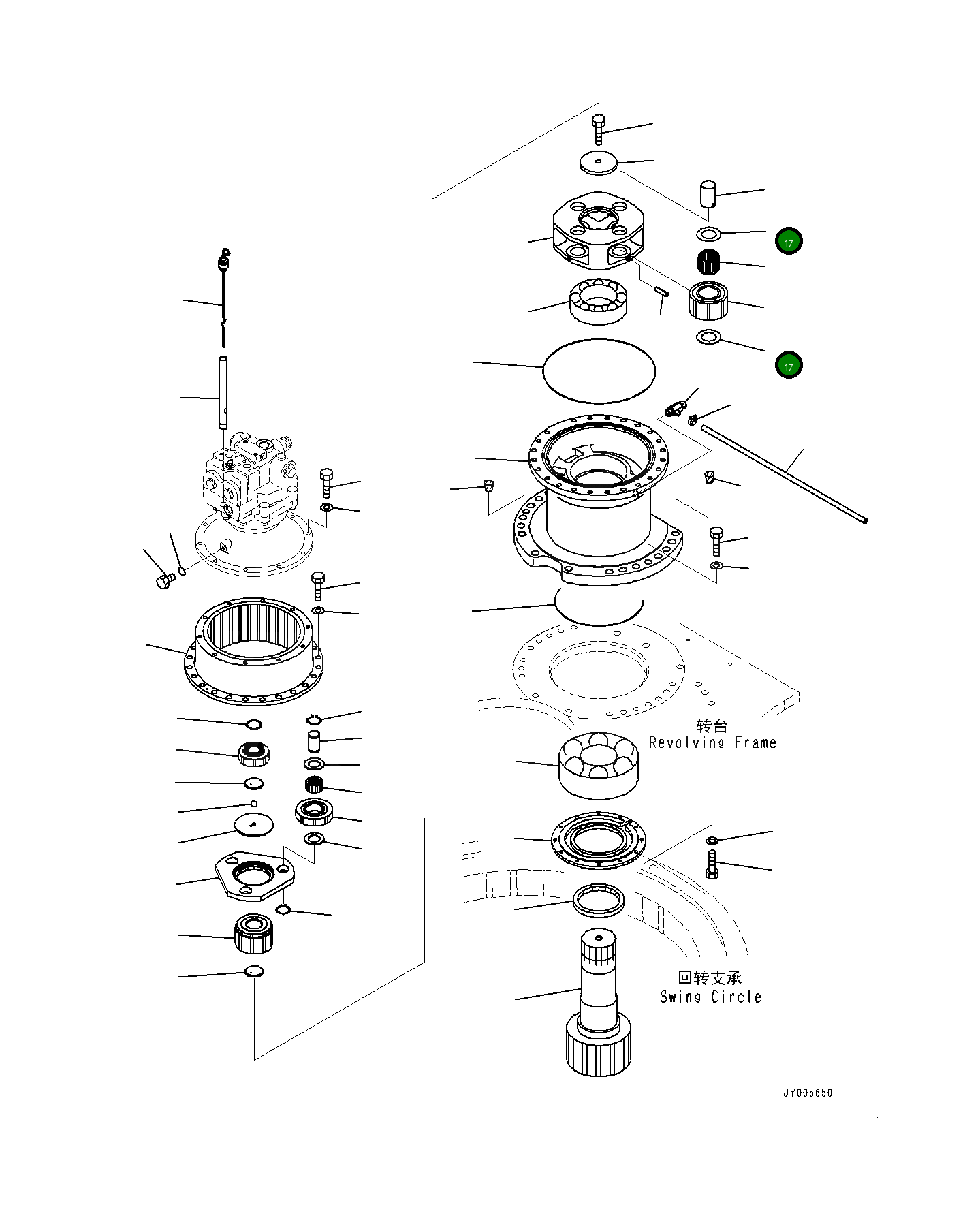 17

17

转台
Revolving Frame

回转支承
Swing Circle

JY005650