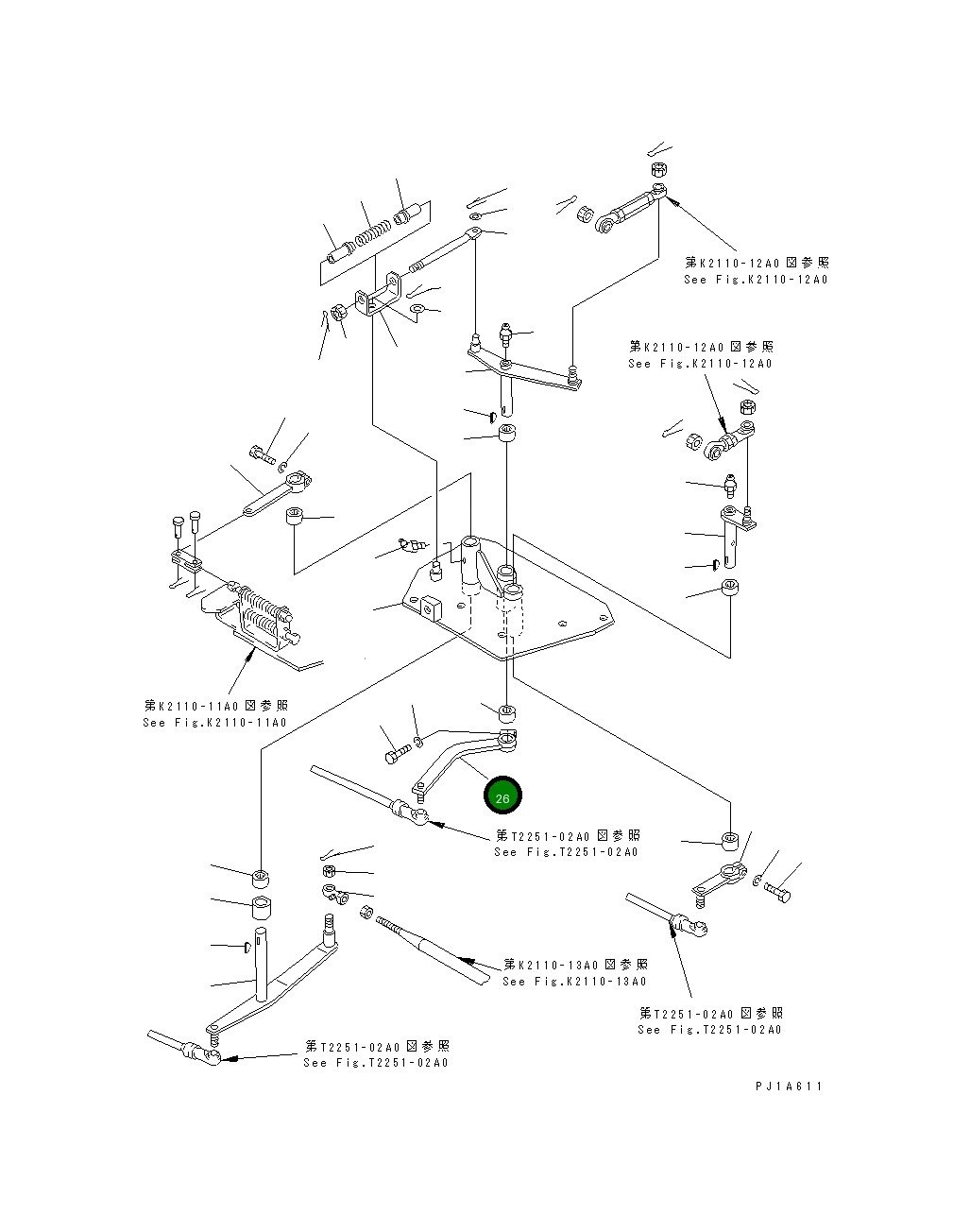 第K2110-12A0図参照
See Fig.K2110-12A0

第K2110-12A0図参照
See Fig.K2110-12A0

第K2110-11A0図参照
See Fig.K2110-11A0

26

第T2251-02A0図参照
See Fig.T2251-02A0

第K2110-13A0図参照
See Fig.K2110-13A0

第T2251-02A0図参照
See Fig.T2251-02A0

第T2251-02A0図参照
See Fig.T2251-02A0

PJ1A611