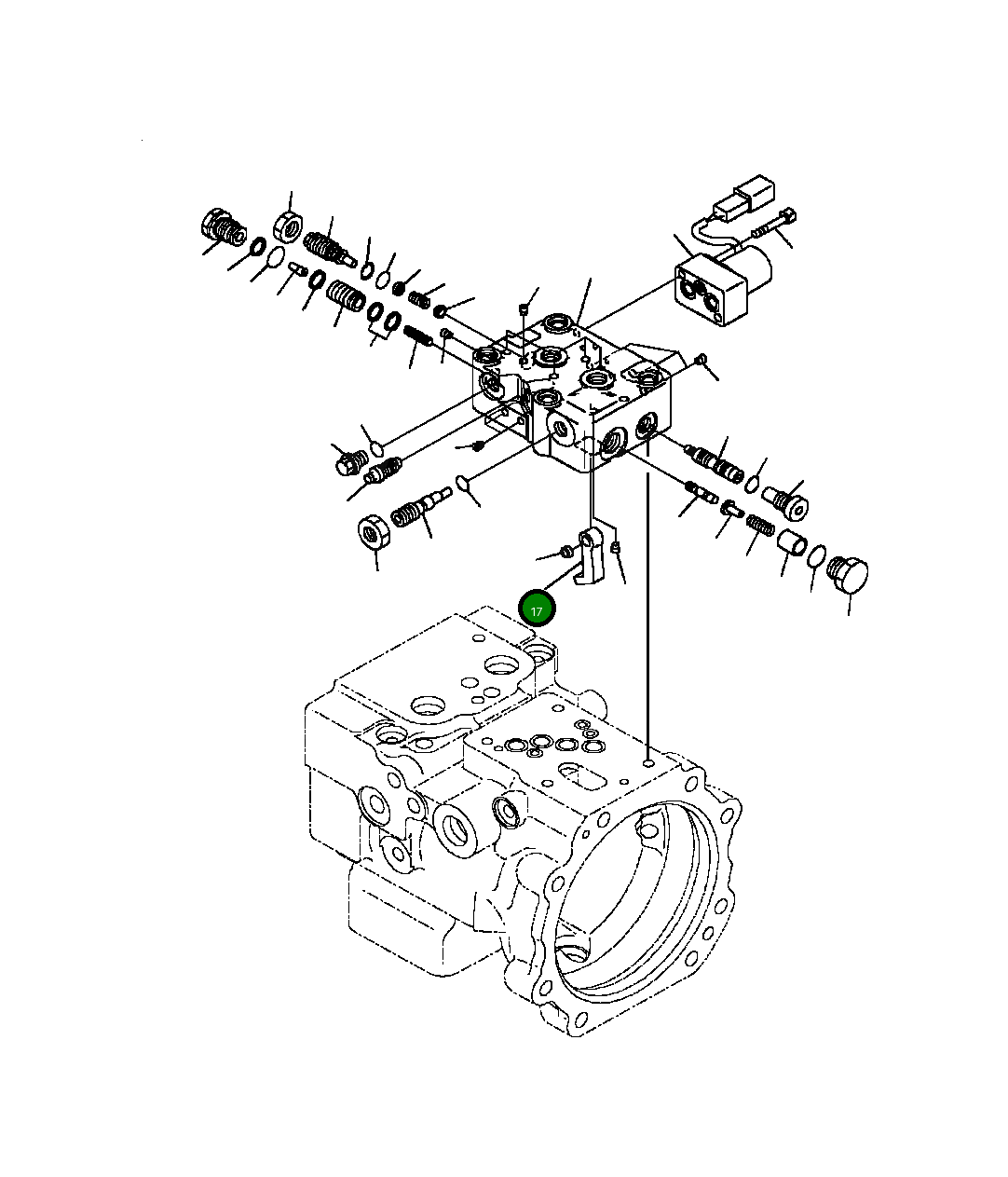 17