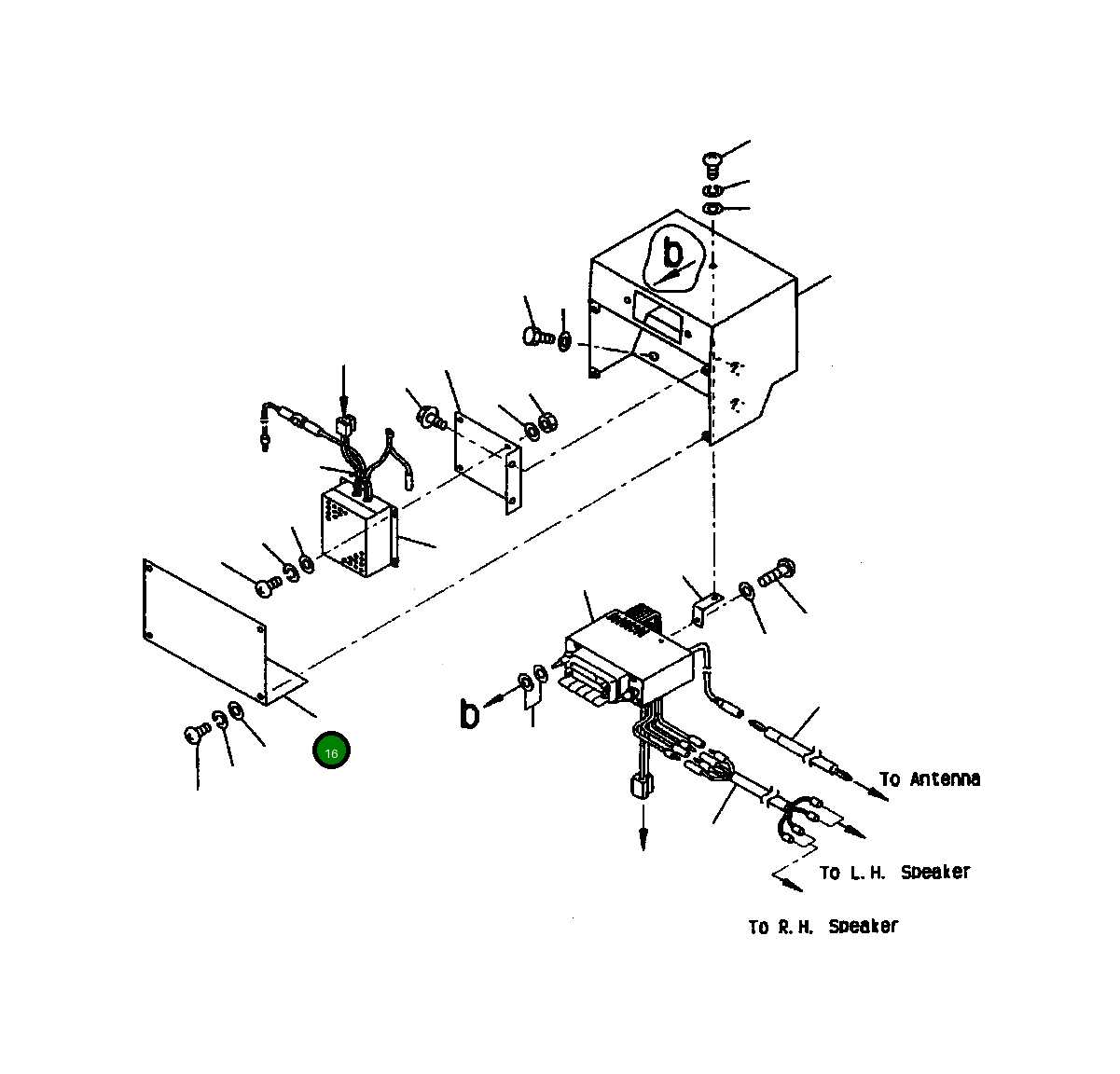 b

b

16

To Antenna

To L.H. Speaker

To R.H. Speaker