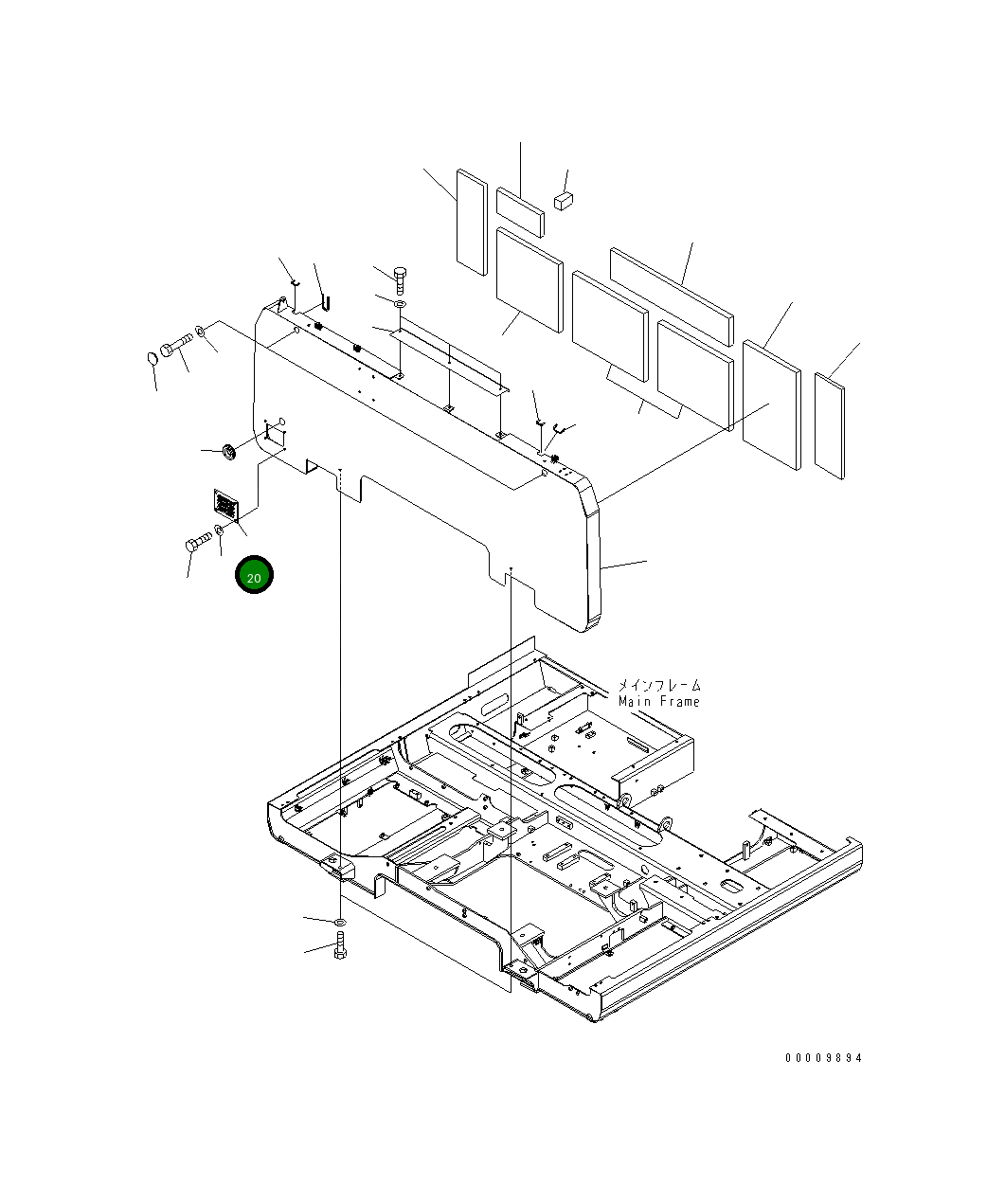 20

メインフレーム
Main Frame

00009894