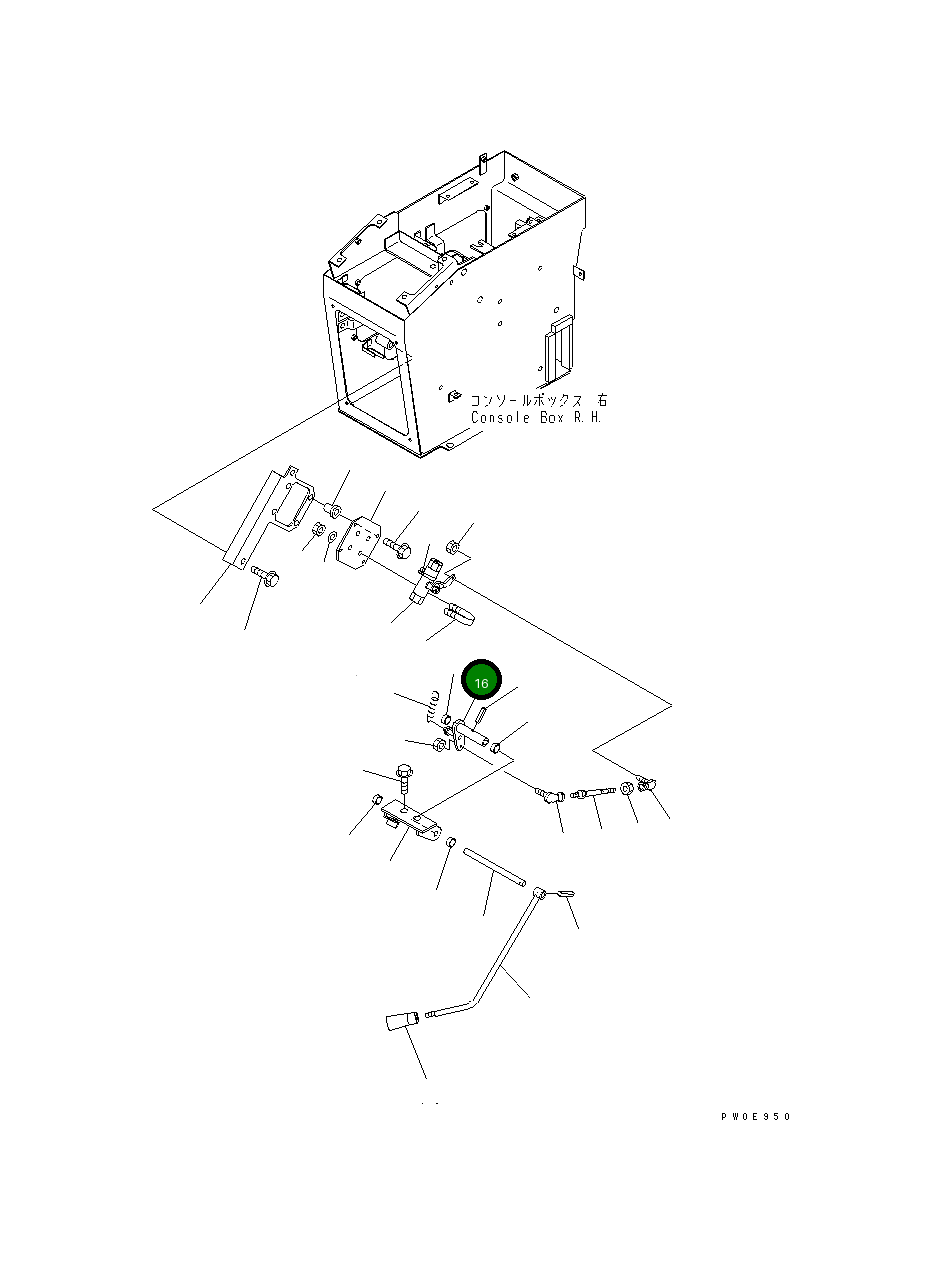 コンソールボックス 右
Console Box R.H.

16

PW0E950