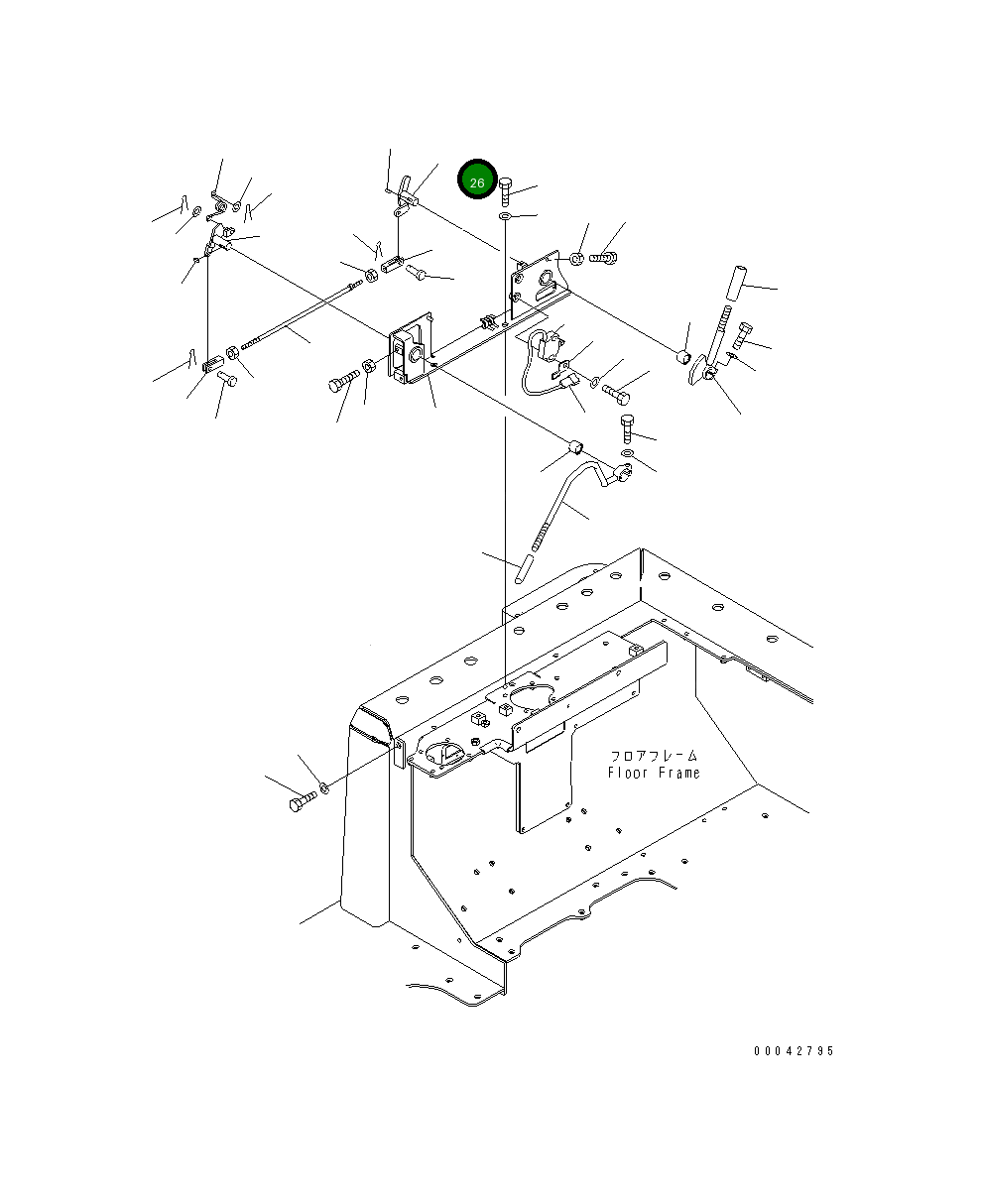 26

フロアフレーム
Floor Frame

00042795