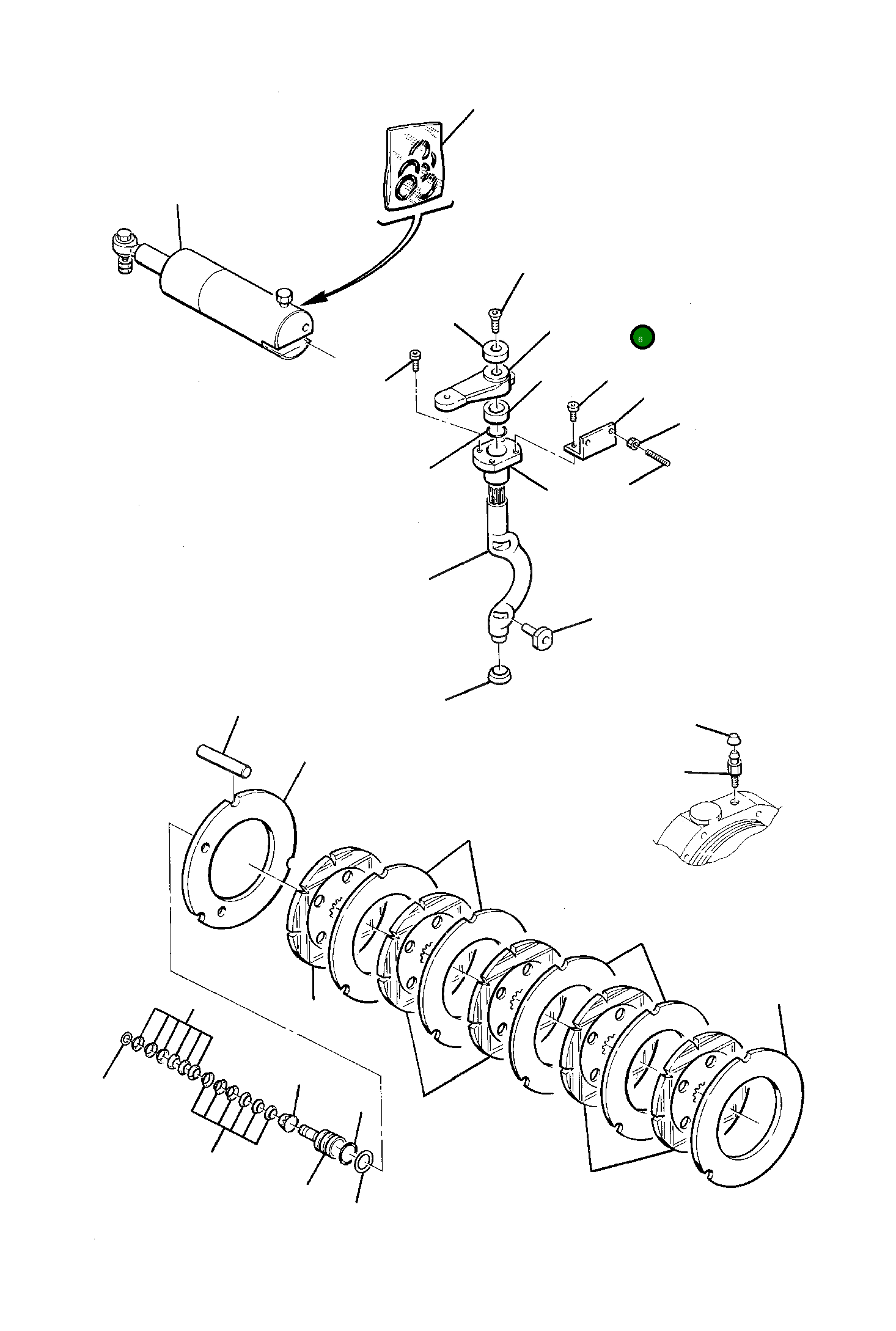 6