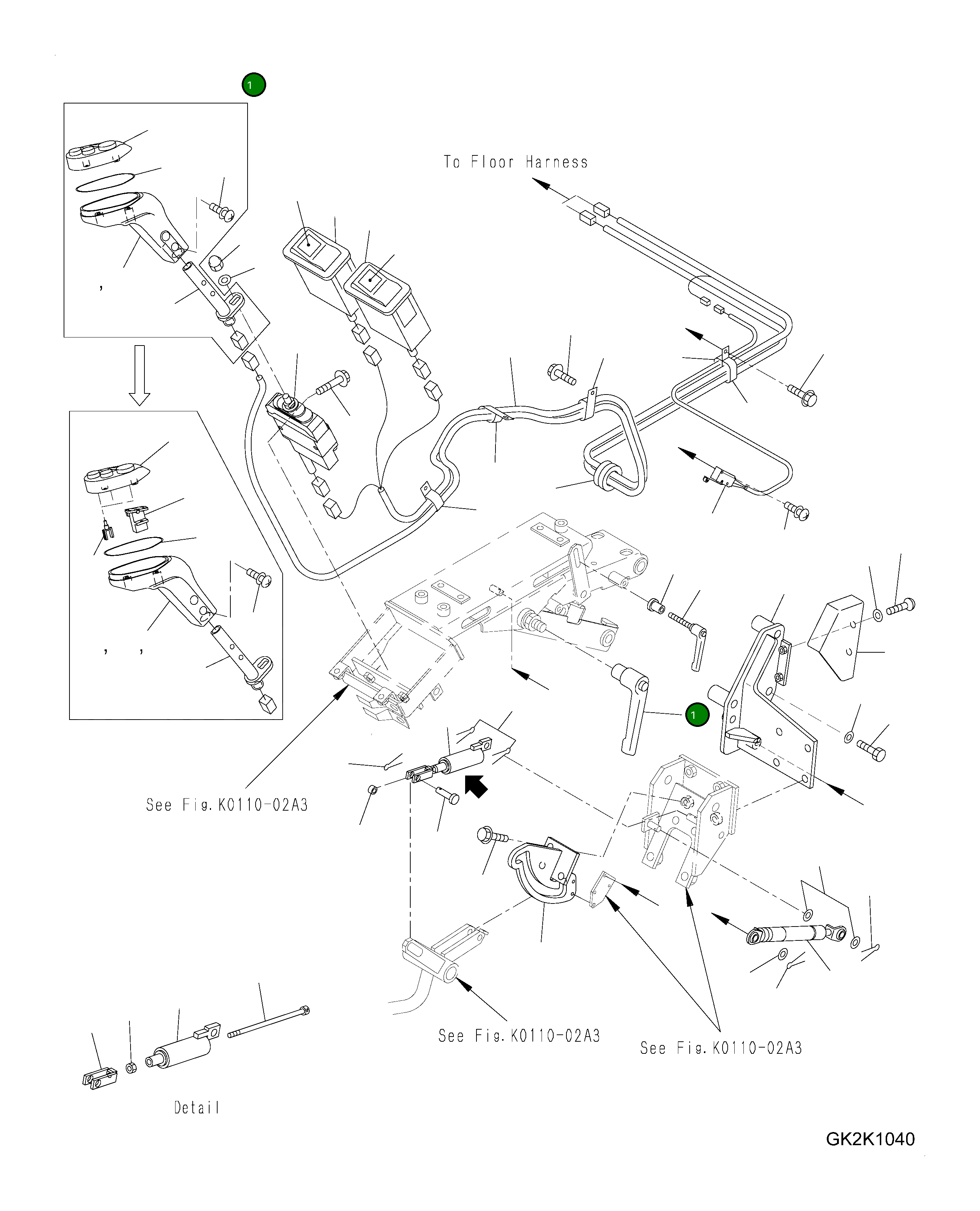 1

To Floor Harness

1

See Fig. K0110-02A3

See Fig. K0110-02A3

See Fig. K0110-02A3

Detail

GK2K1040