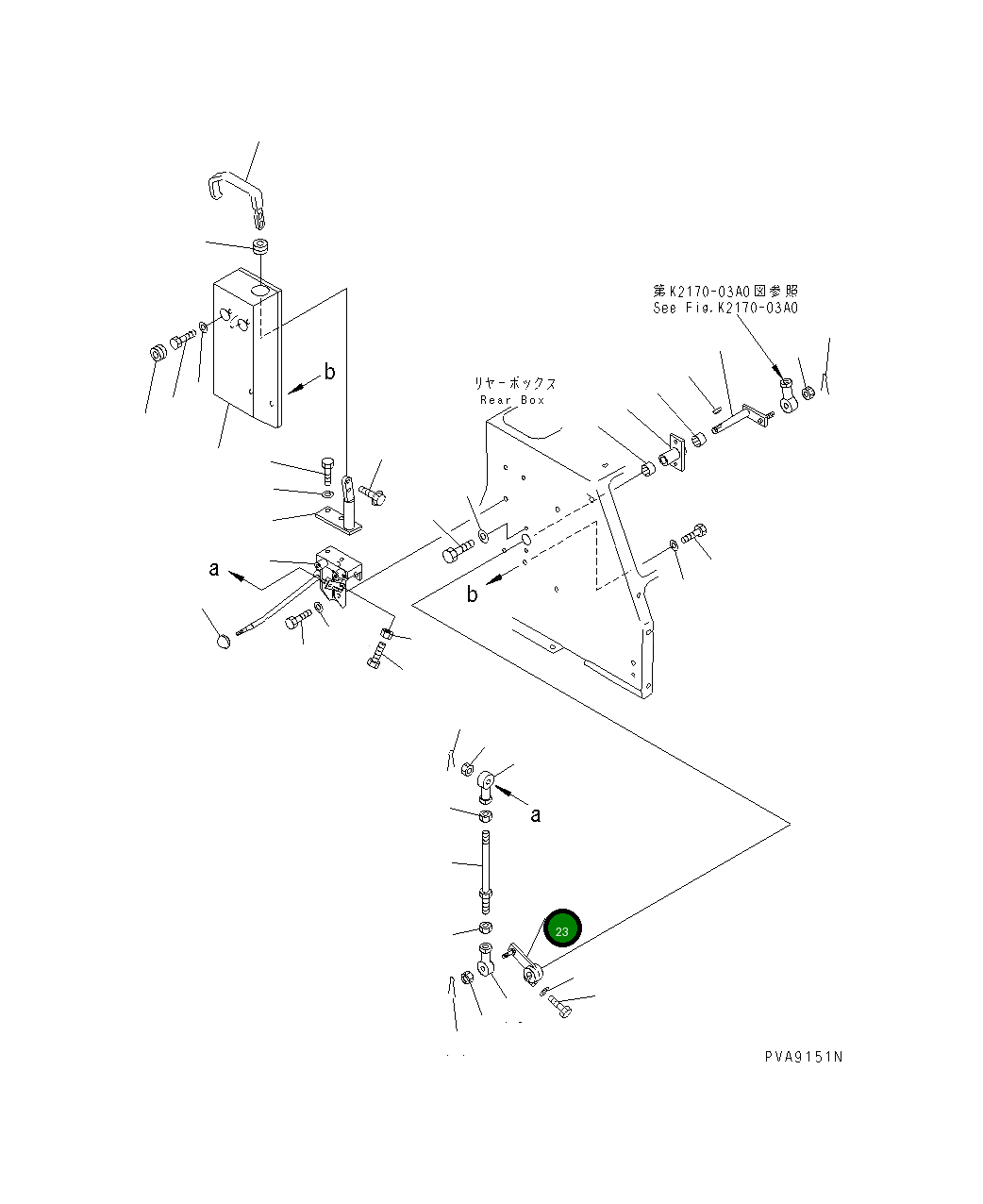 第K2170-03A0図参照
See Fig.K2170-03A0

b

リヤーボックス
Rear Box

a

b

a

23

PVA9151N