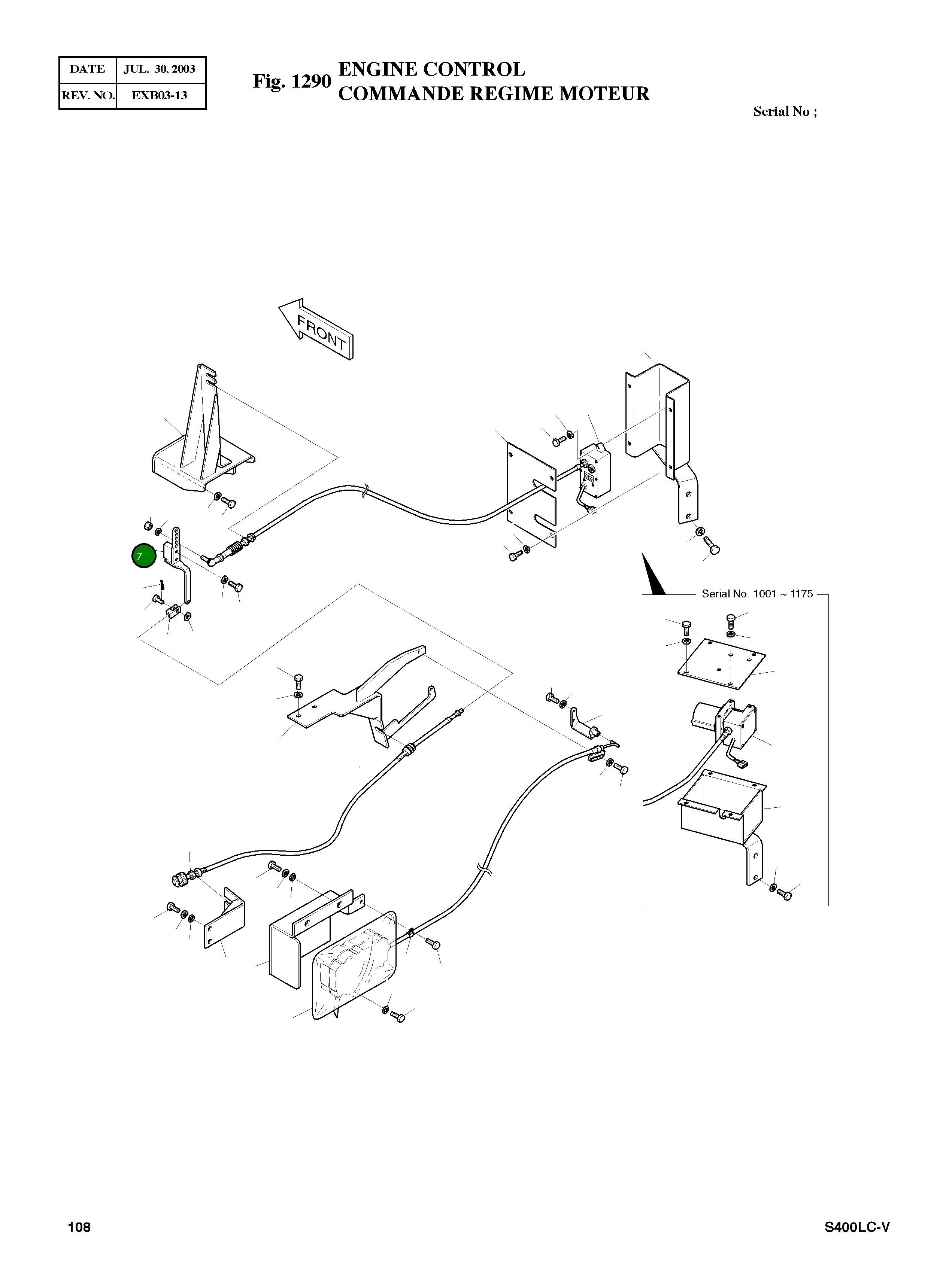 | DATE | JUL. 30, 2003 |
|---|---|
| REV. NO. | EXB03-13 |

Fig. 1290 ENGINE CONTROL
COMMANDE REGIME MOTEUR

Serial No ;

FRONT

7

Serial No. 1001 ~ 1175

108

S400LC-V