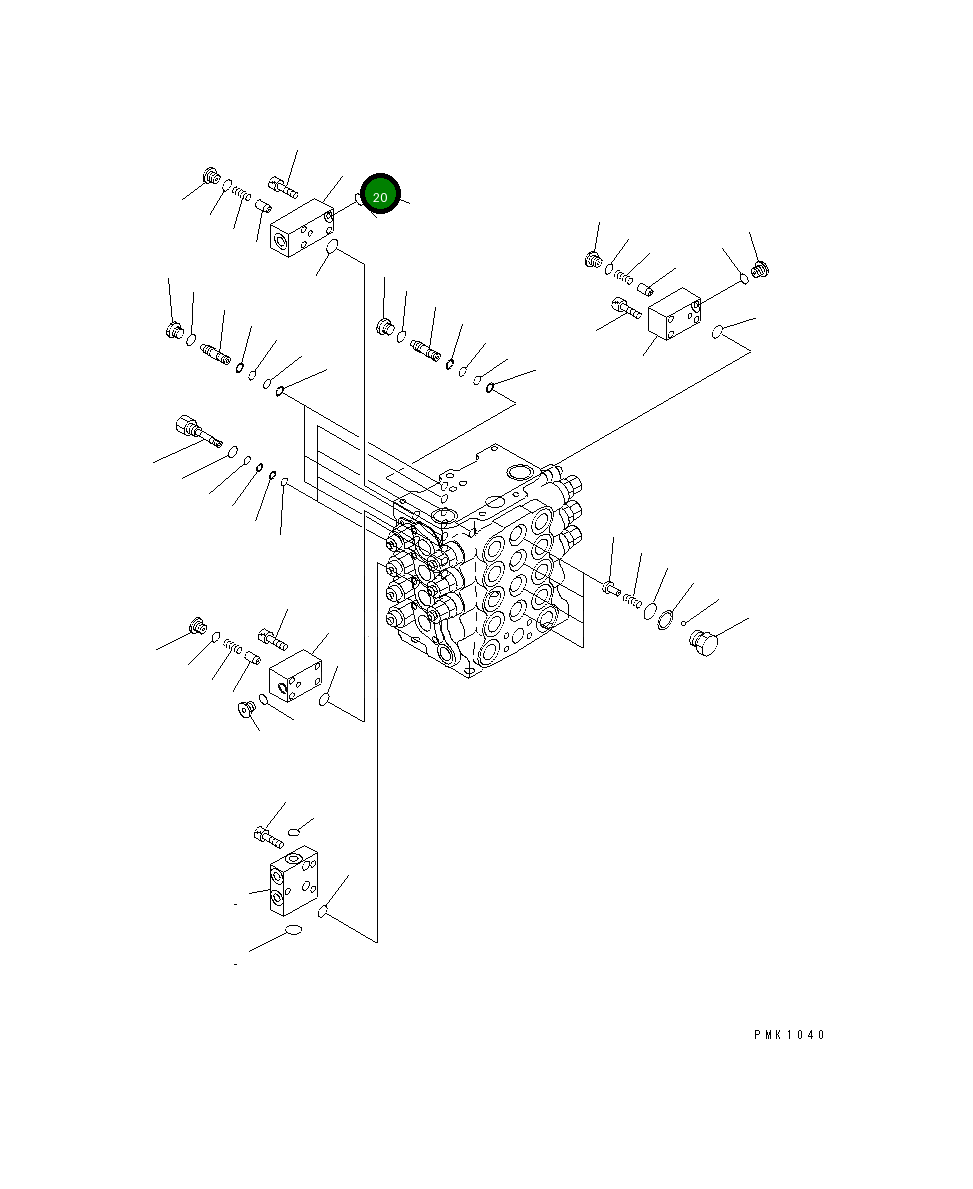 20

PMK1040