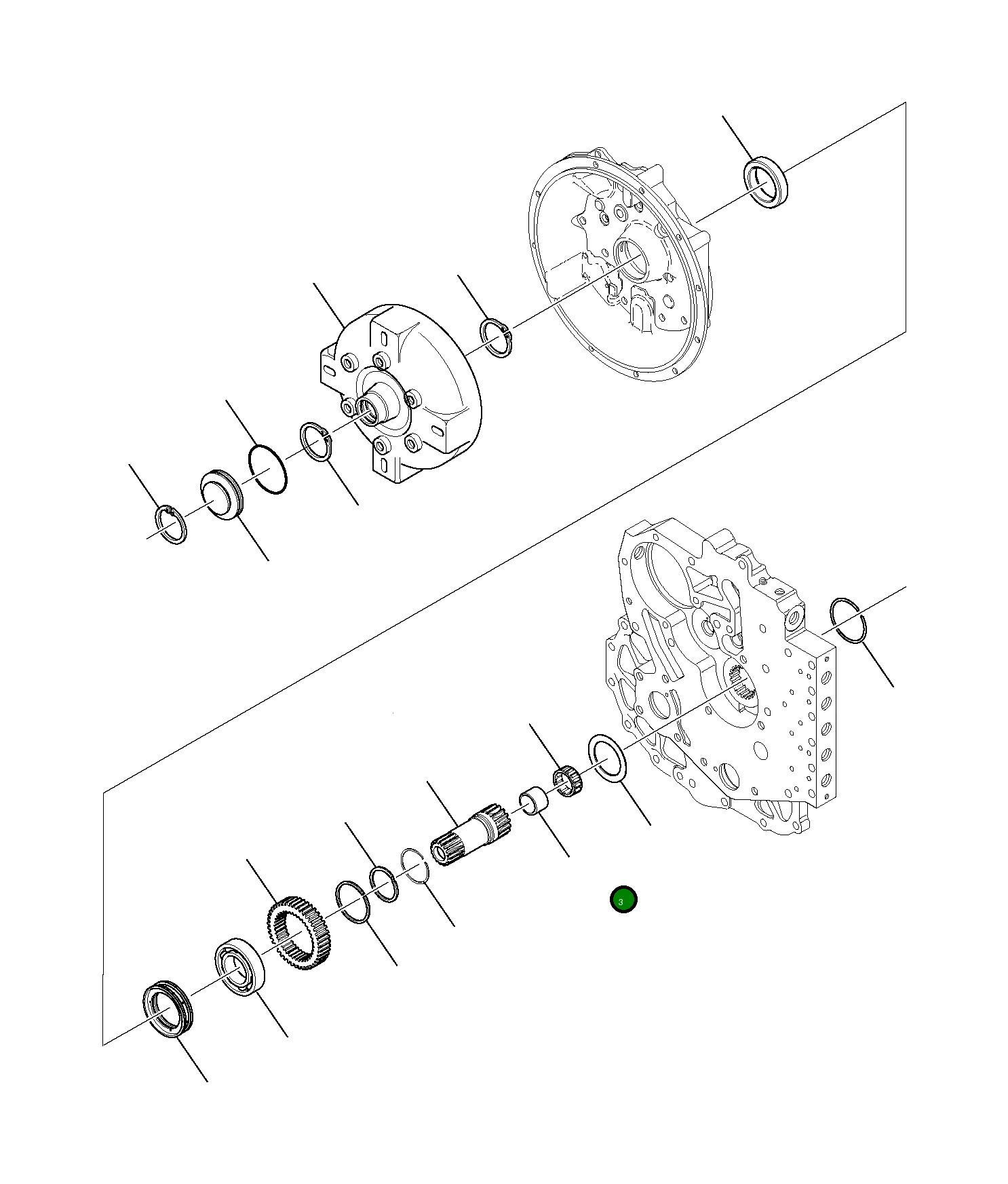 3