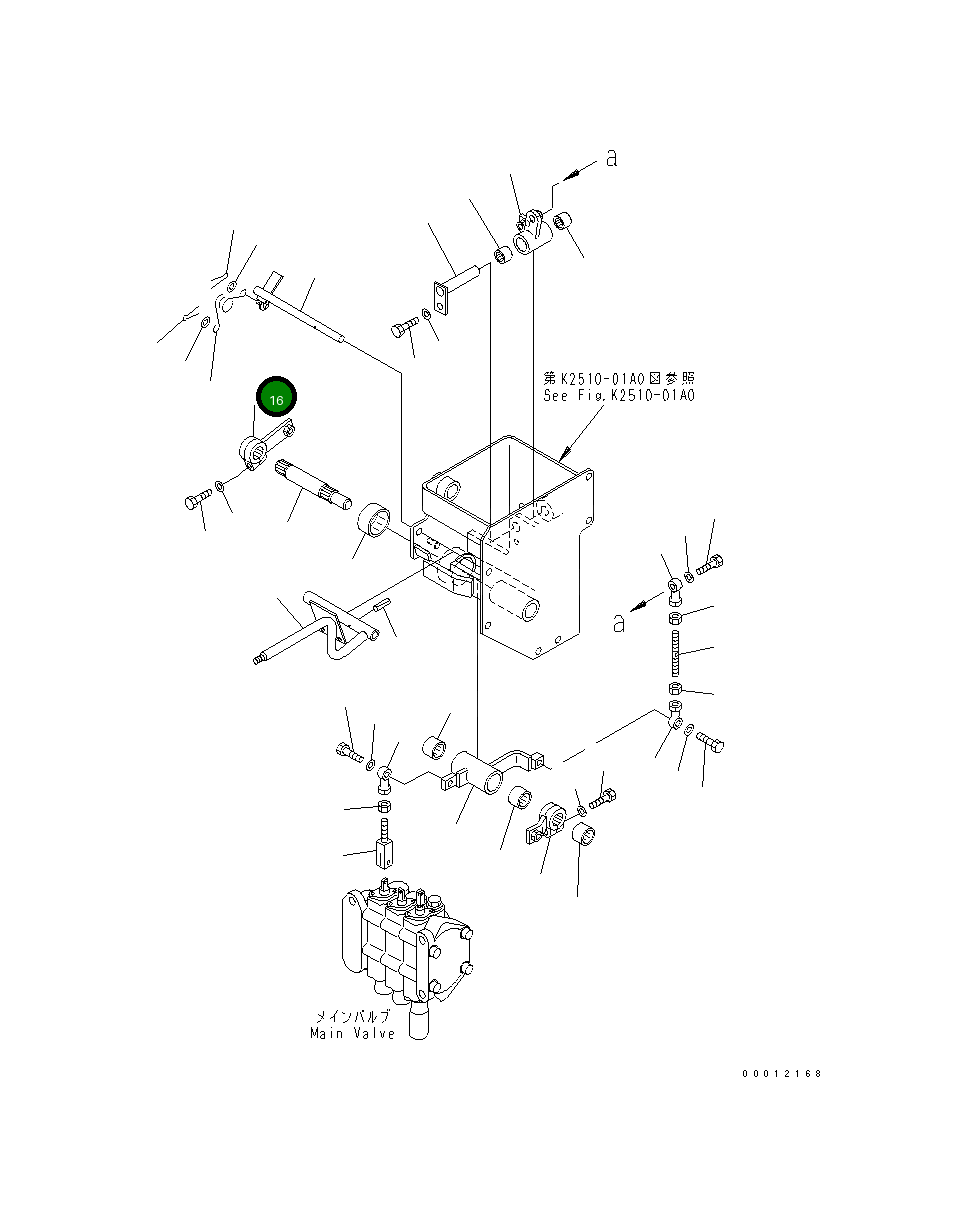 a

第K2510-01A0図参照
See Fig.K2510-01A0

16

a

メインバルブ
Main Valve

00012168