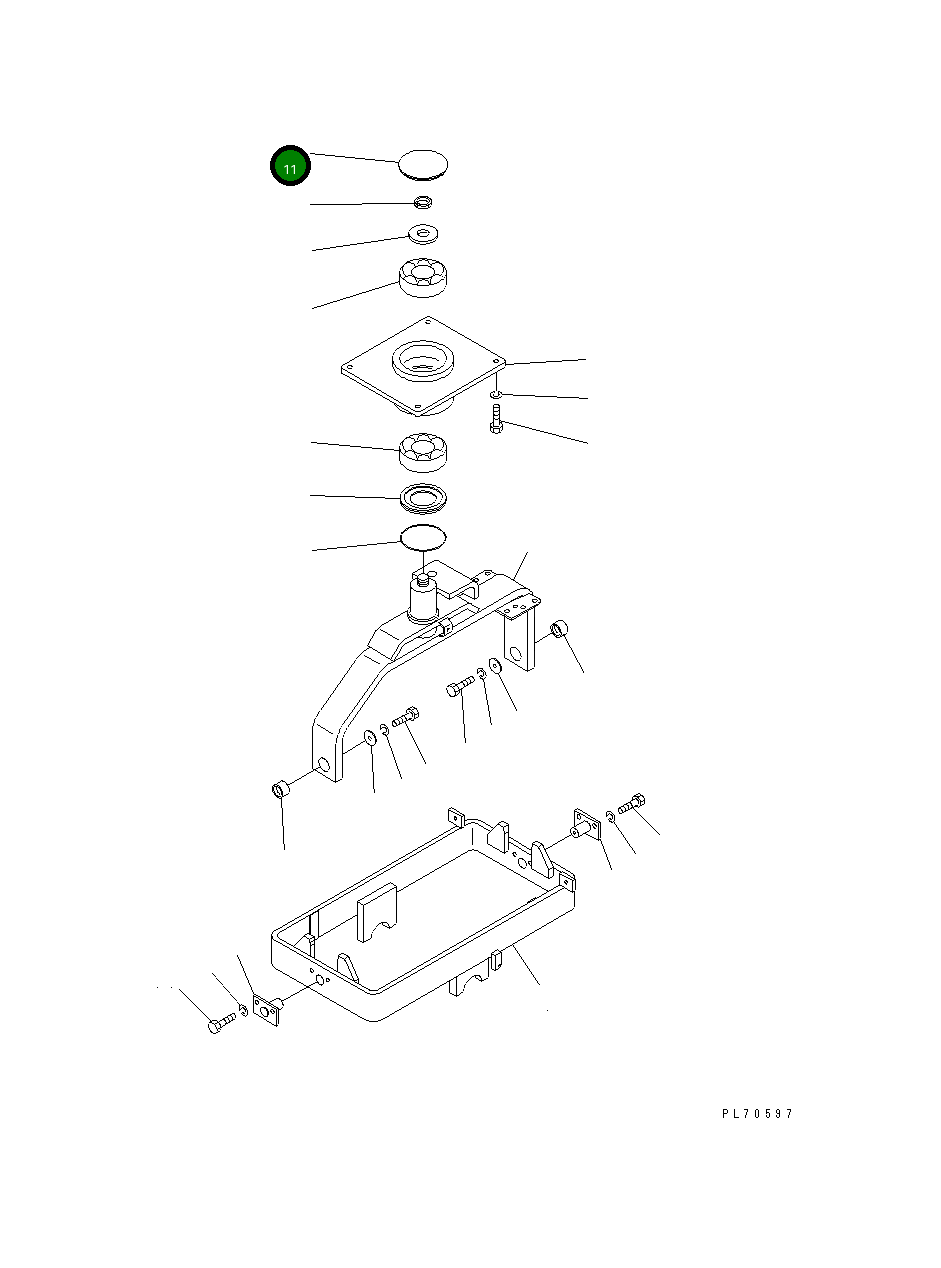 11

PL70597