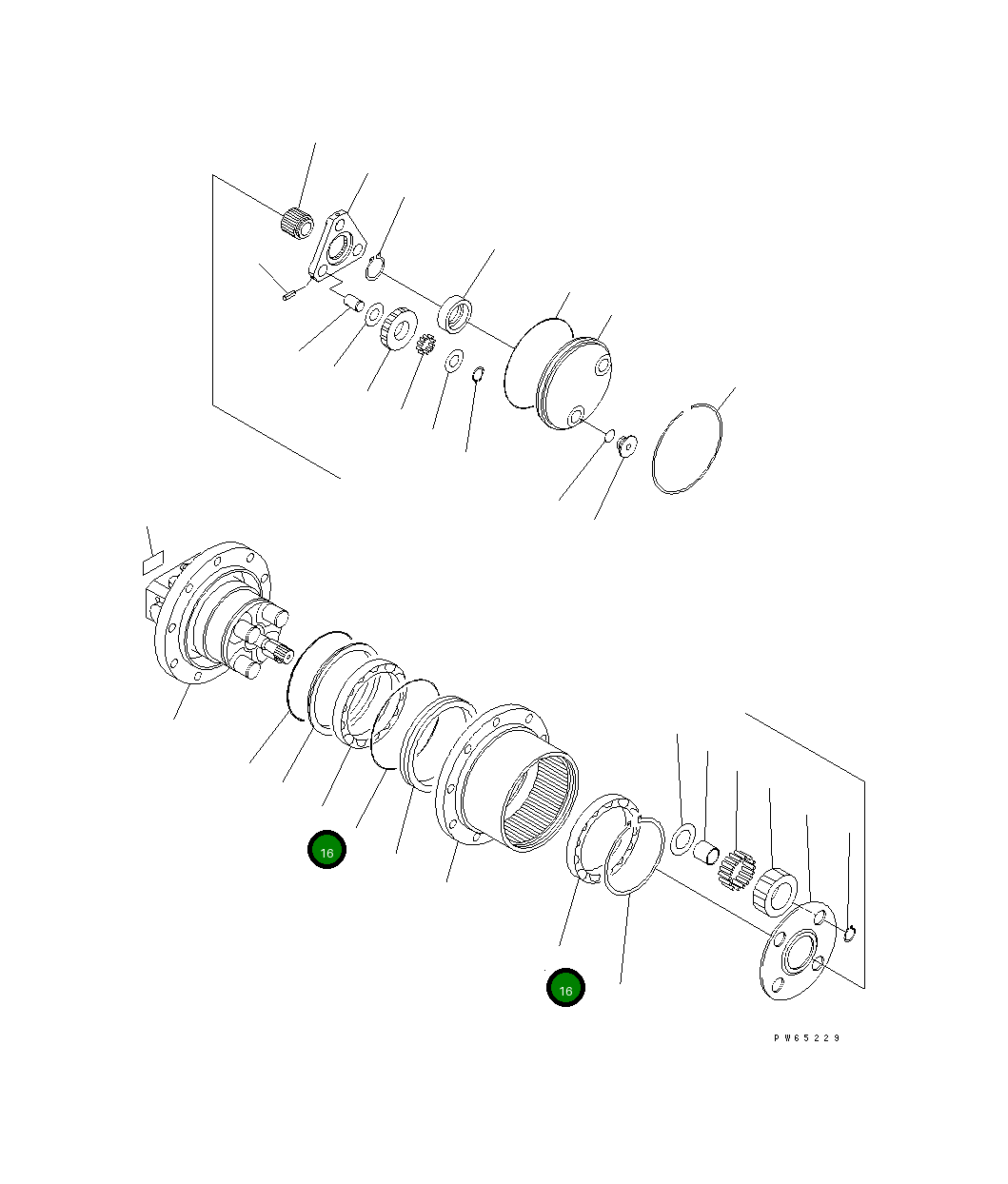 16

16

PW65229