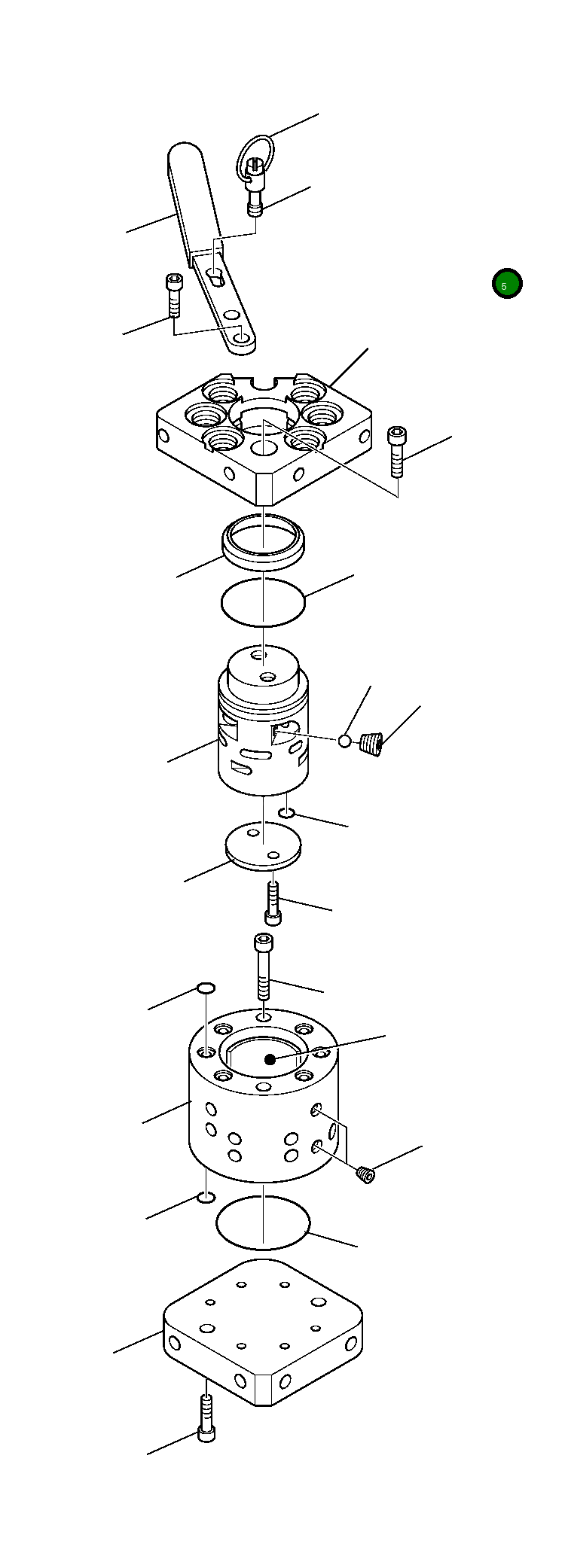 5