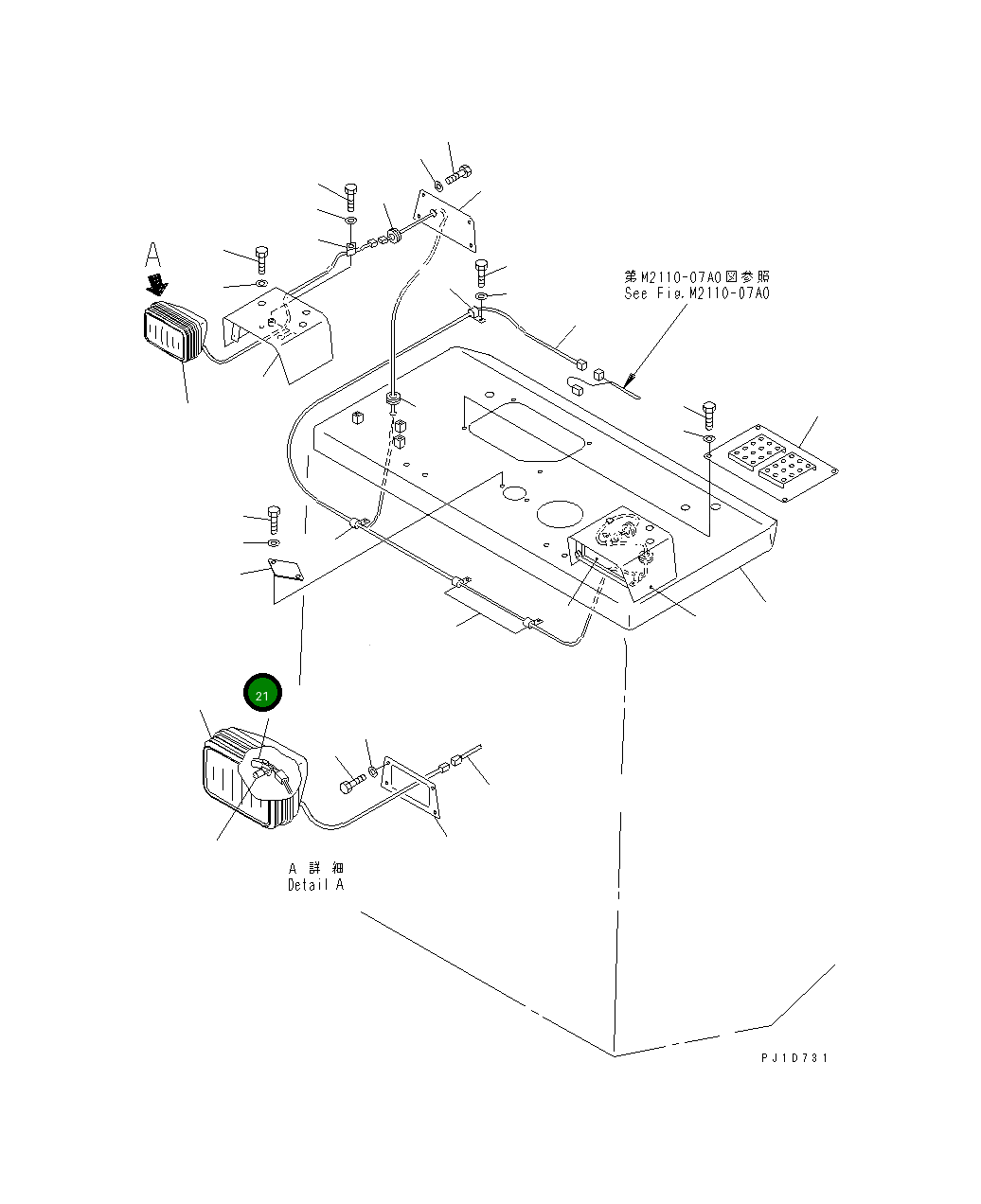 A

第M2110-07A0図参照
See Fig.M2110-07A0

21

A 詳細
Detail A

PJ1D731