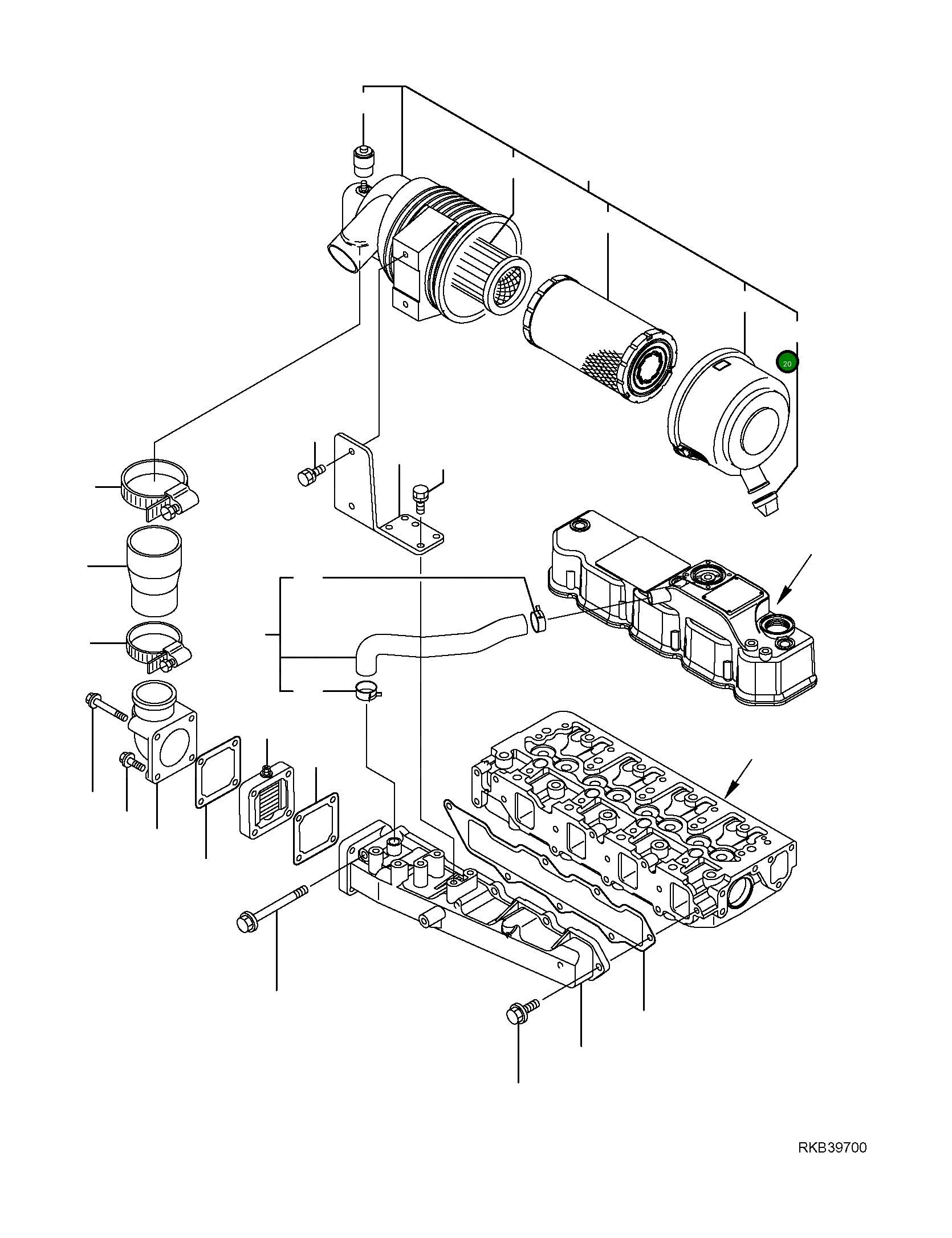 20

RKB39700