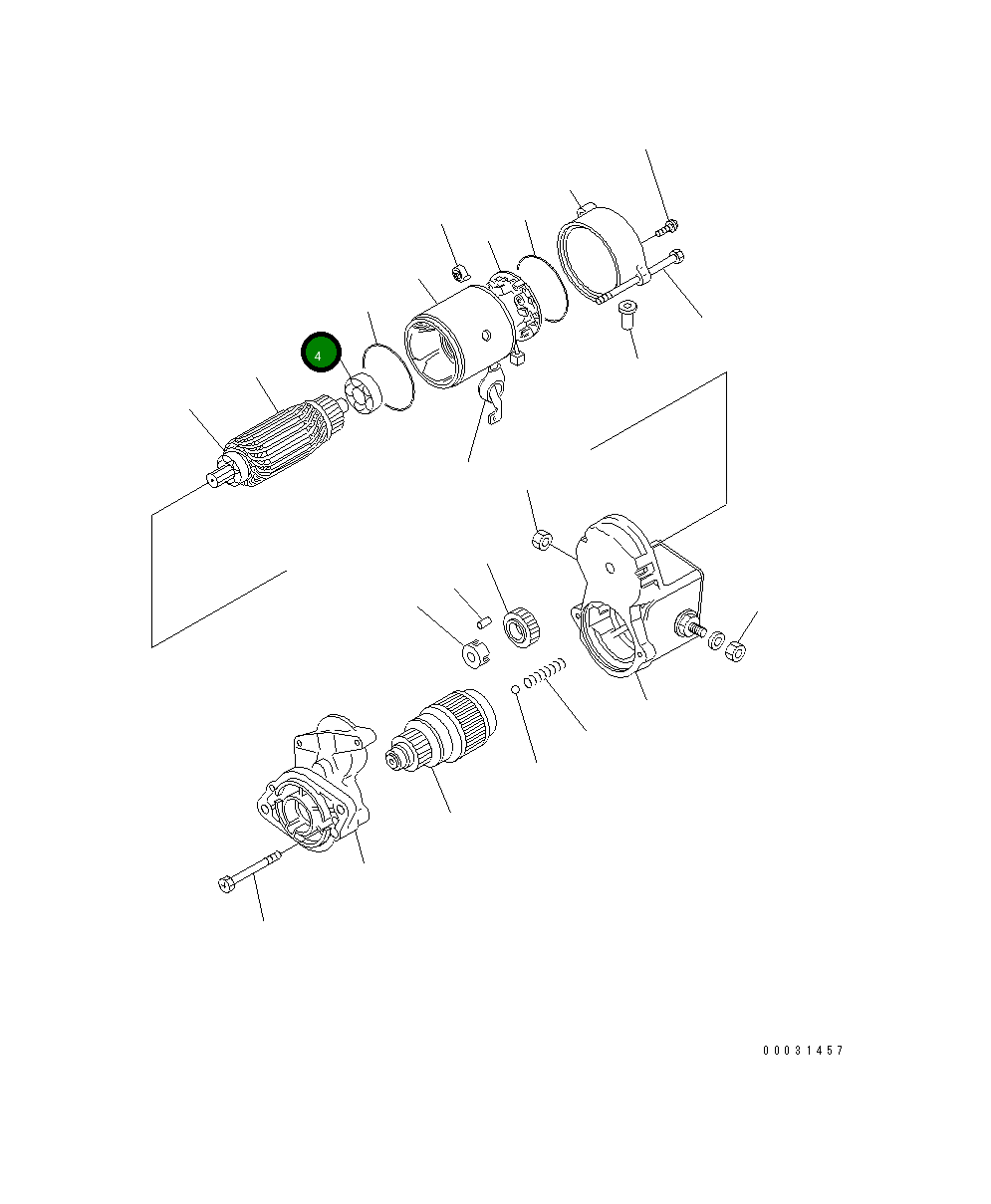 4

00031457