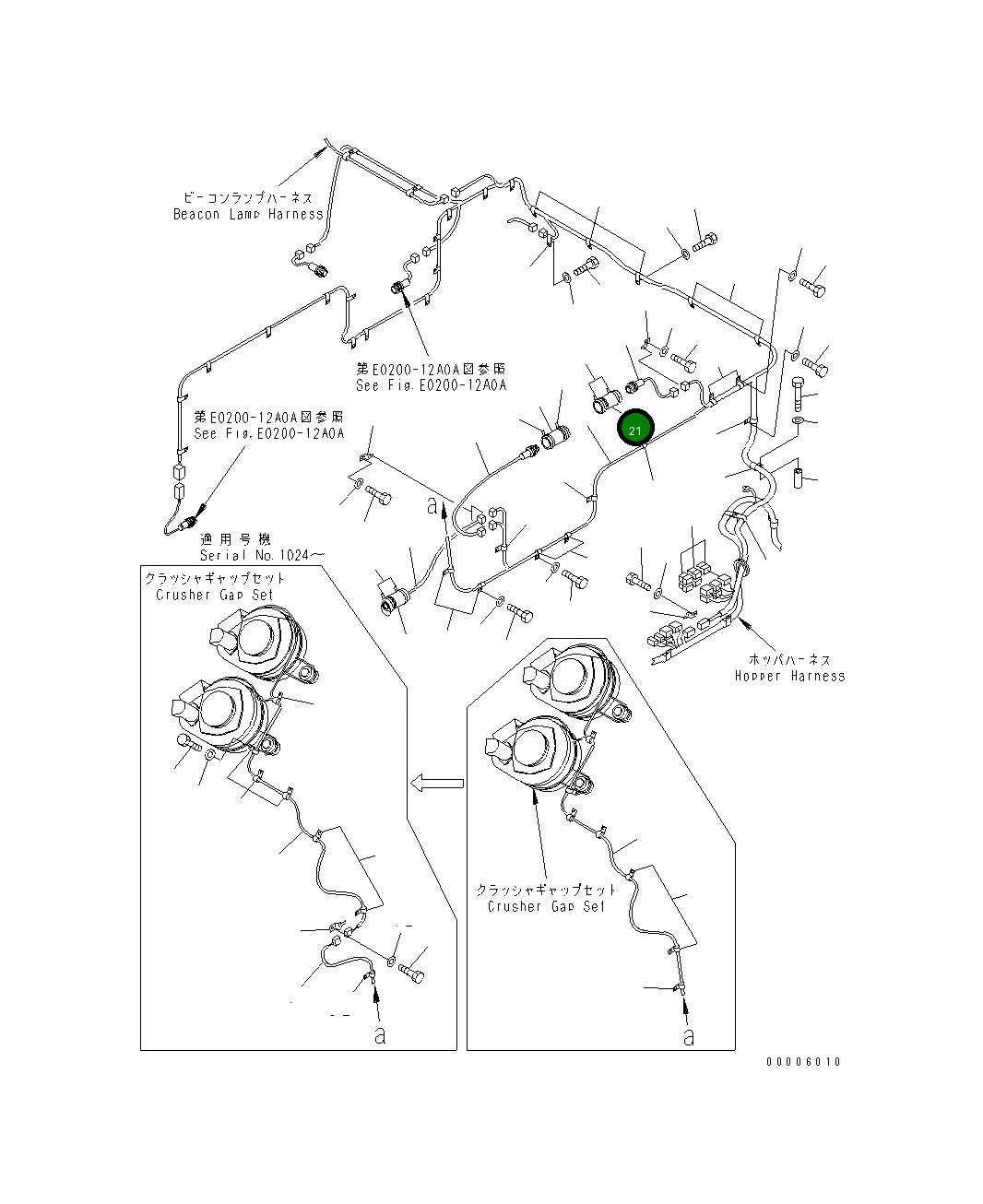 ビーコンランプハーネス
Beacon Lamp Harness

第E0200-12A0A図参照
See Fig.E0200-12A0A

第E0200-12A0A図参照
See Fig.E0200-12A0A

21

a

適用号機
Serial No.1024～

クラッシャギャップセット
Crusher Gap Set

ホッパハーネス
Hopper Harness

クラッシャギャップセット
Crusher Gap Set

a

a

00006010