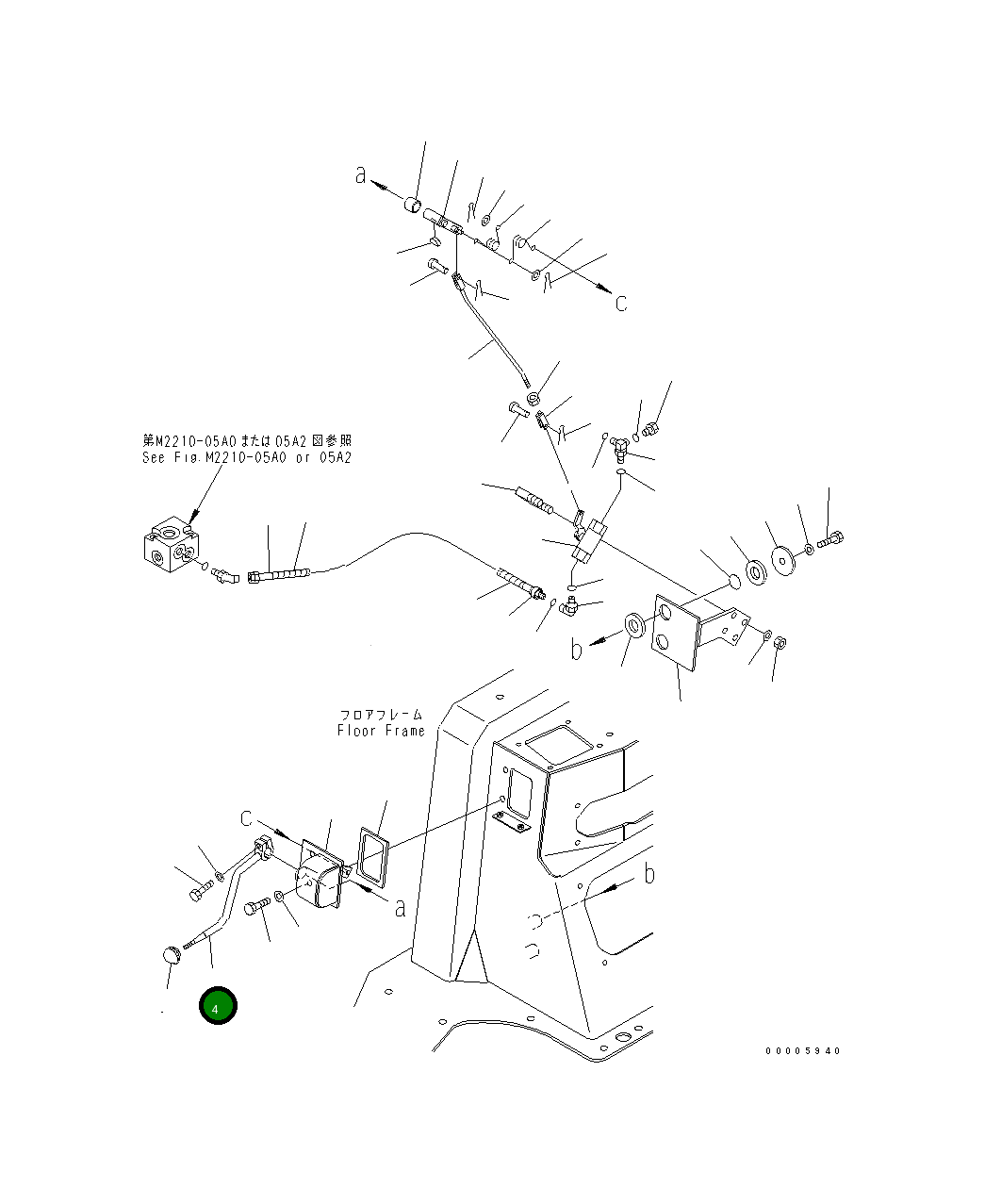 a

c

第M2210-05A0または05A2図参照
See Fig.M2210-05A0 or 05A2

b

フロアフレーム
Floor Frame

c

a

b

4

00005940