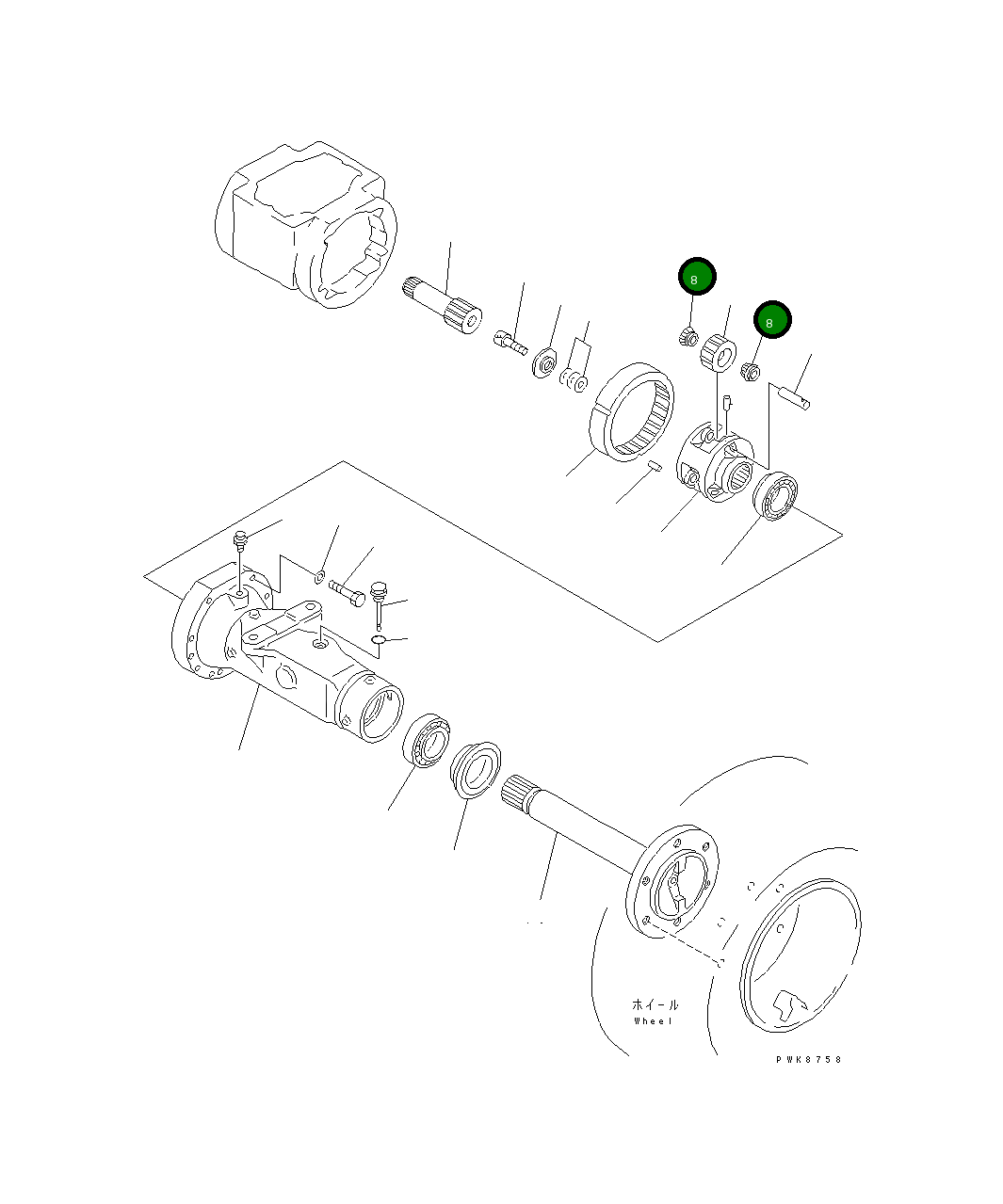 8
8
ホイール
Wheel
PWK8758