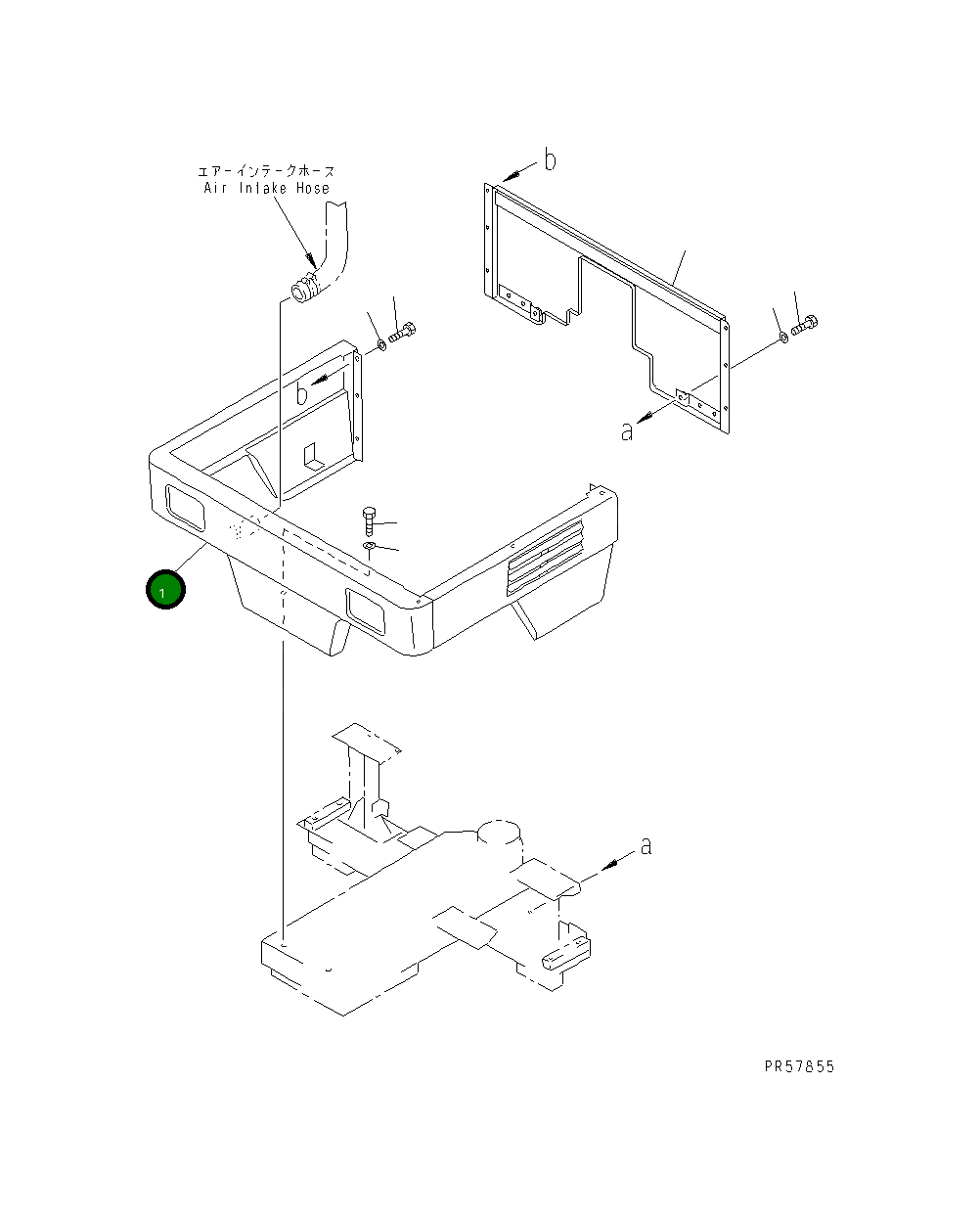 エアーインテークホース
Air Intake Hose

b

b

a

1

a

PR57855