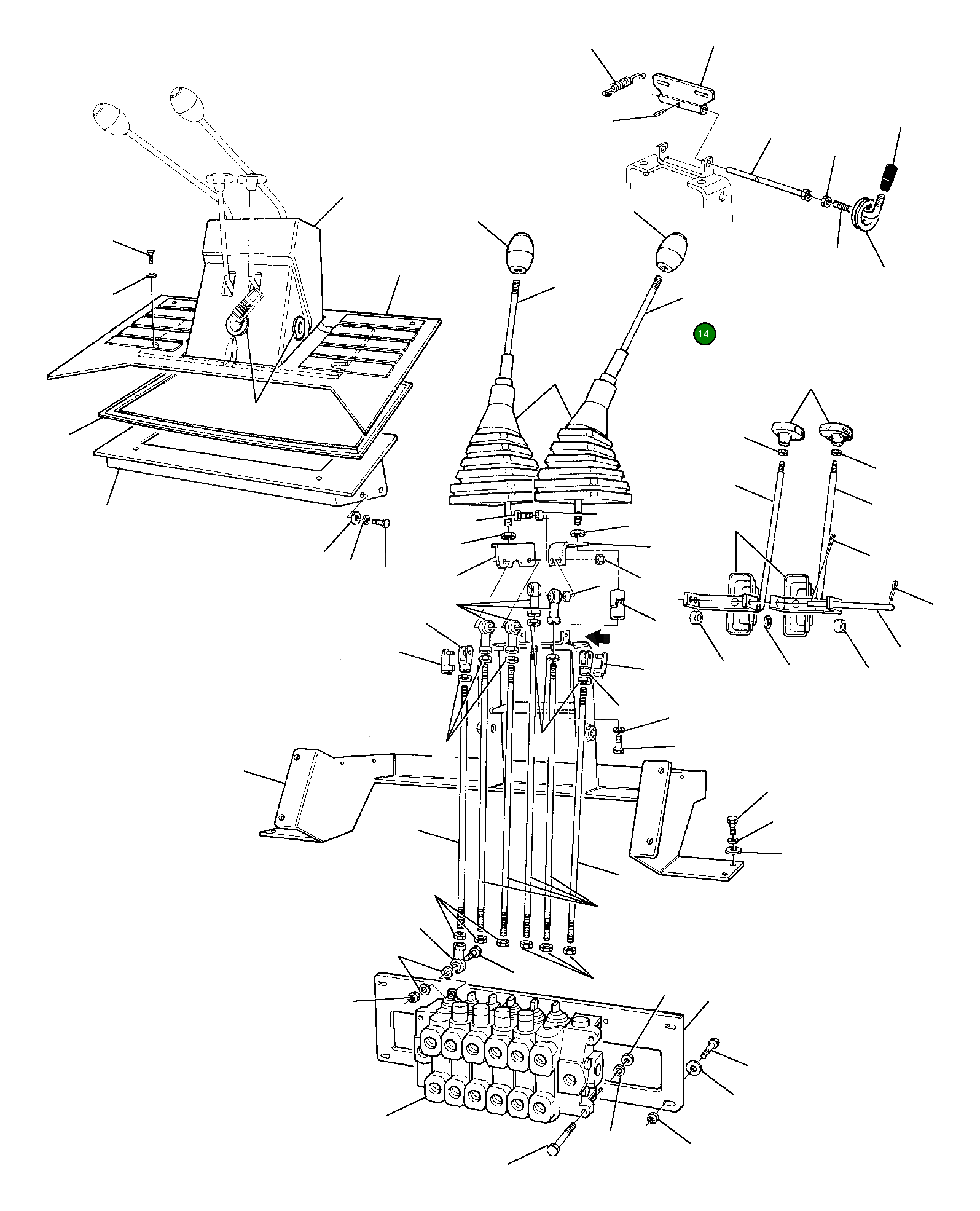 14