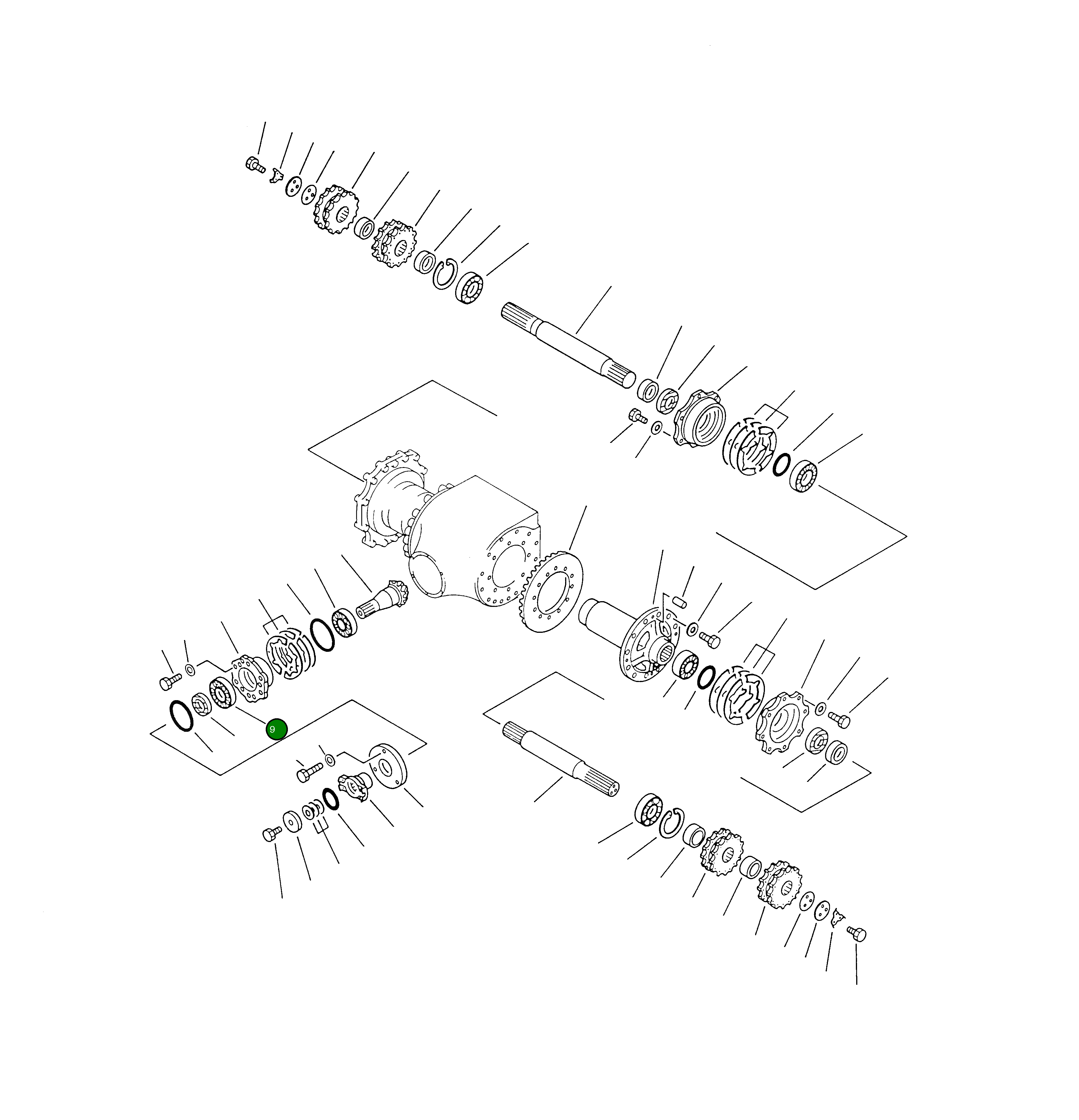 9