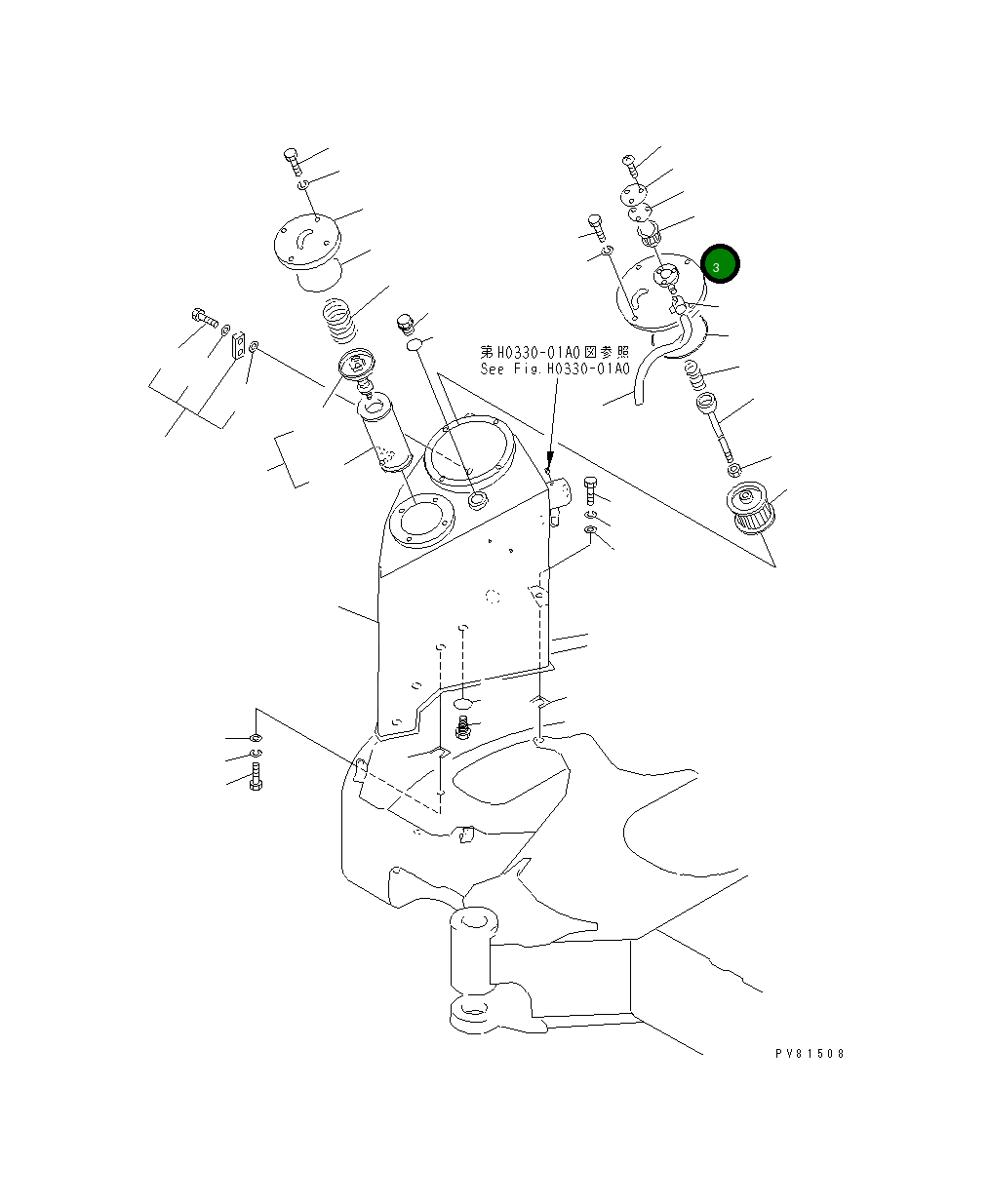 3

第H0330-01A0図参照
See Fig.H0330-01A0

PV81508