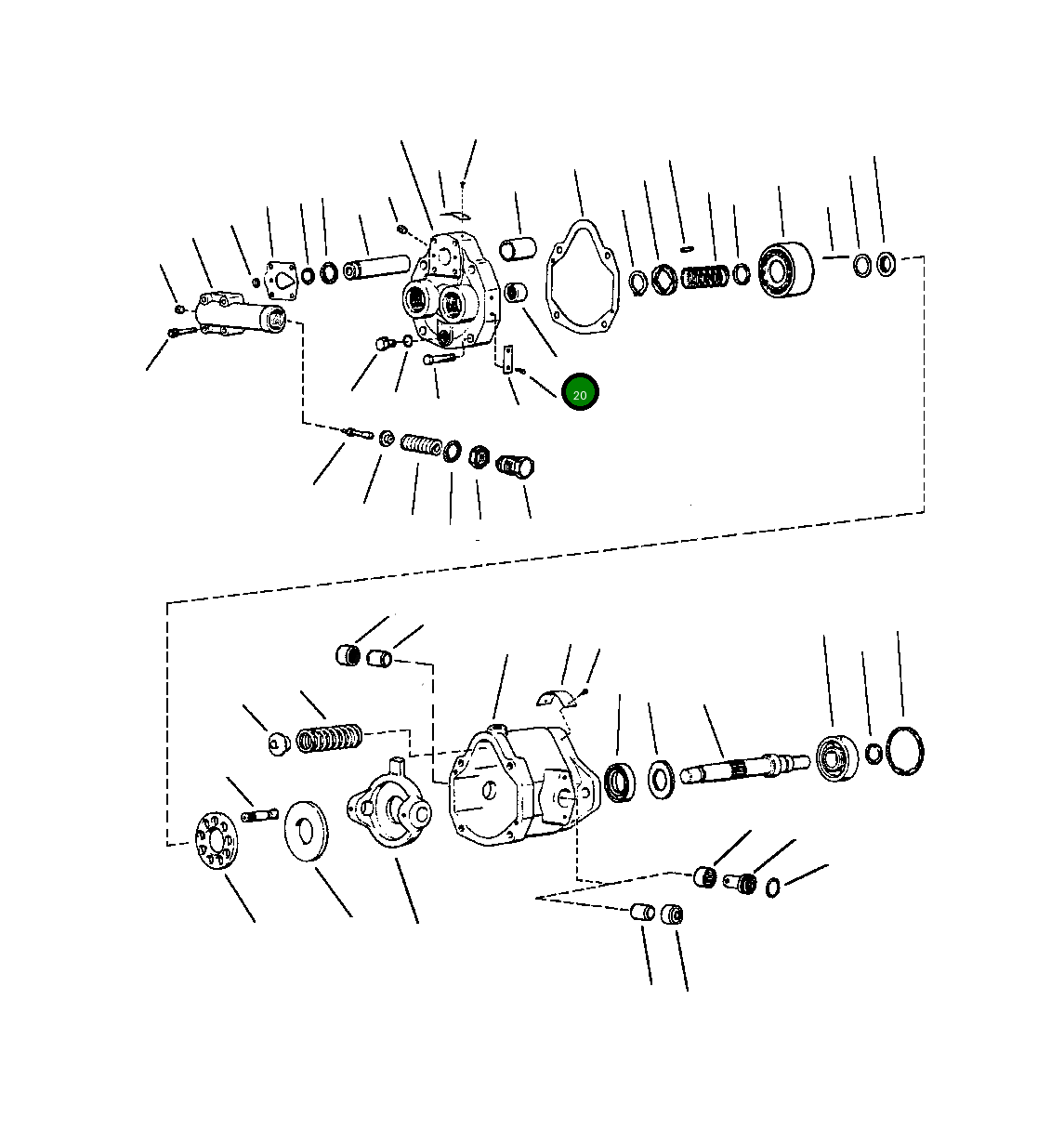 20